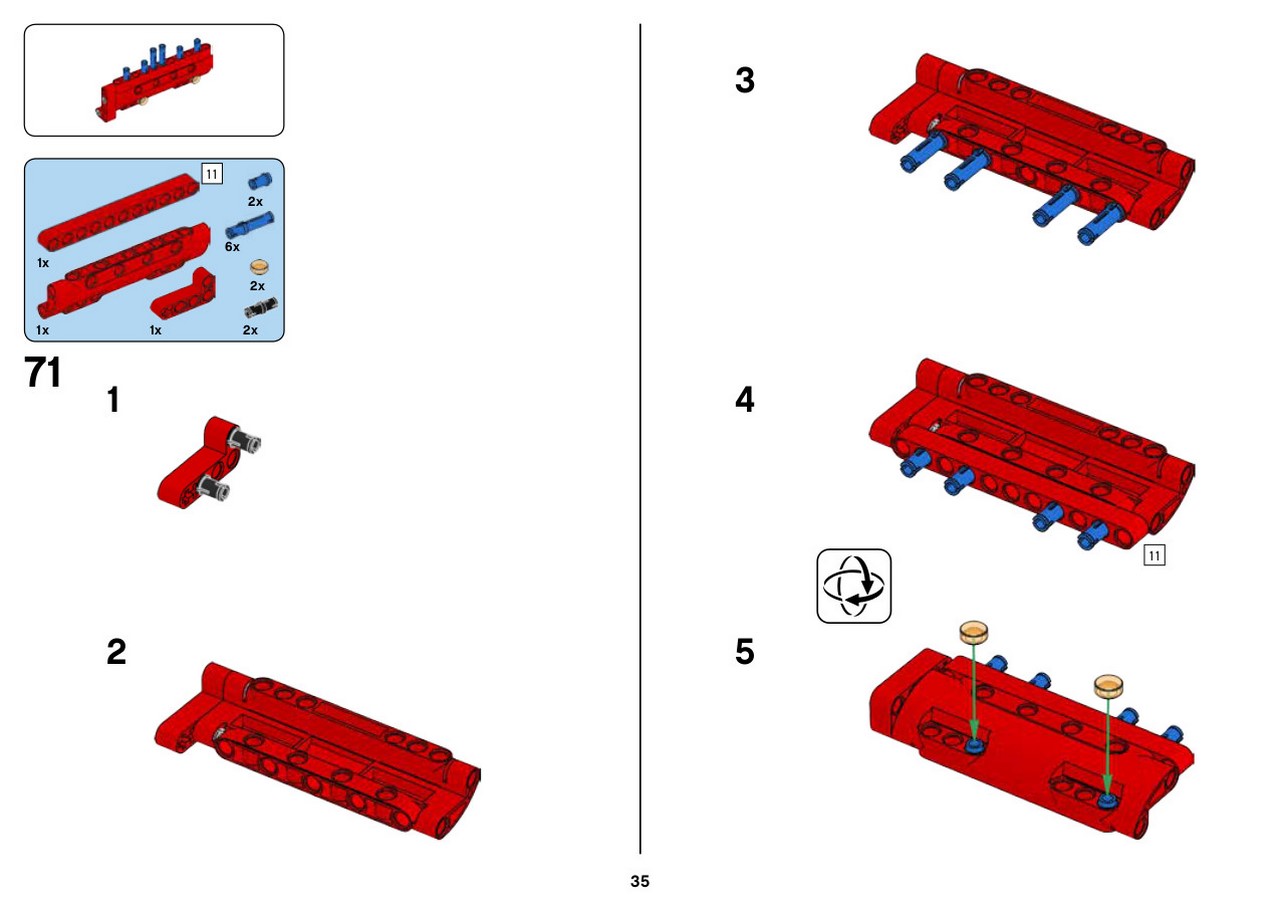 11
2x
6x
1x
2x
1x
1x
2x

71

1

2

3

4

11

5

35