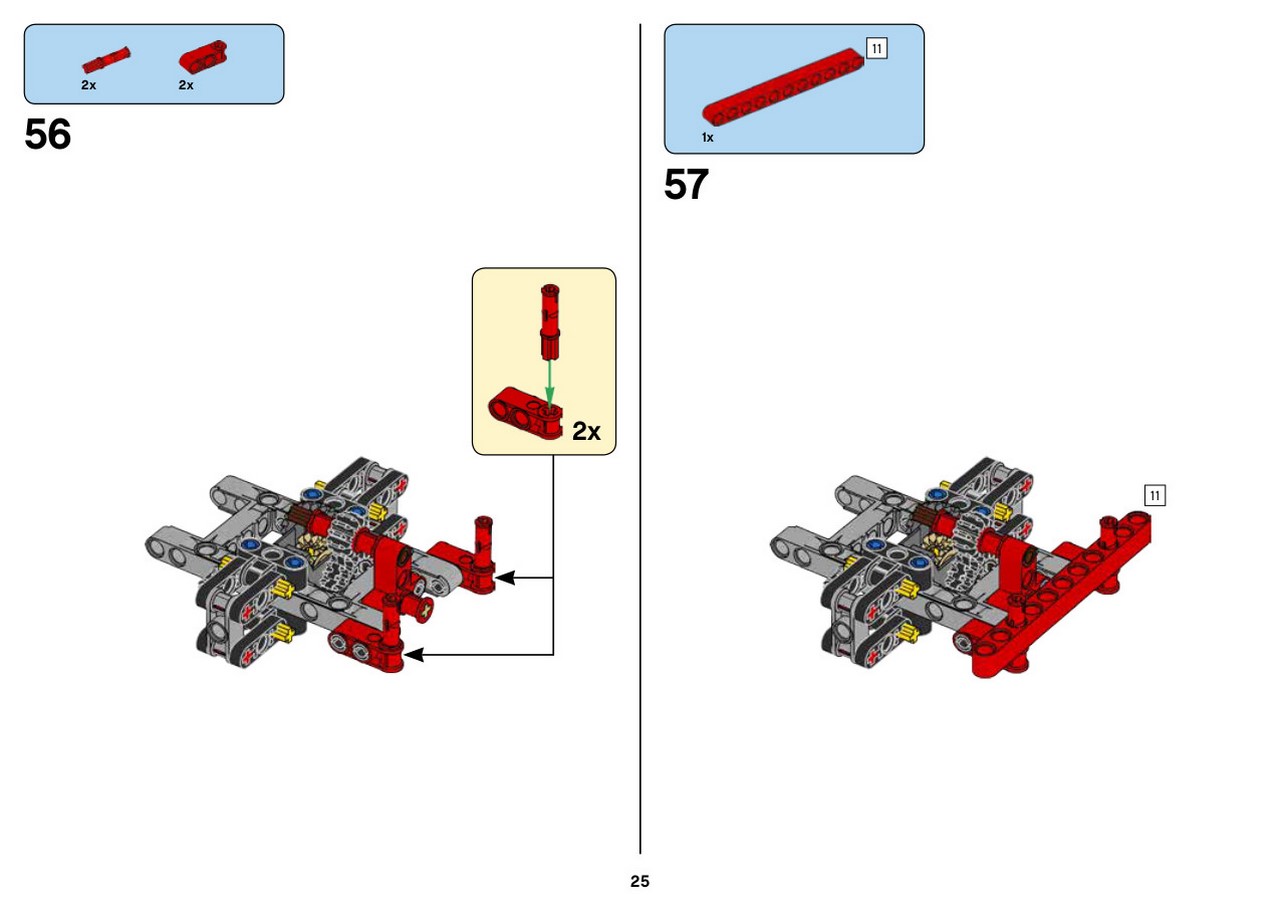 2x 2x

56

2x

11

1x

57

11

25