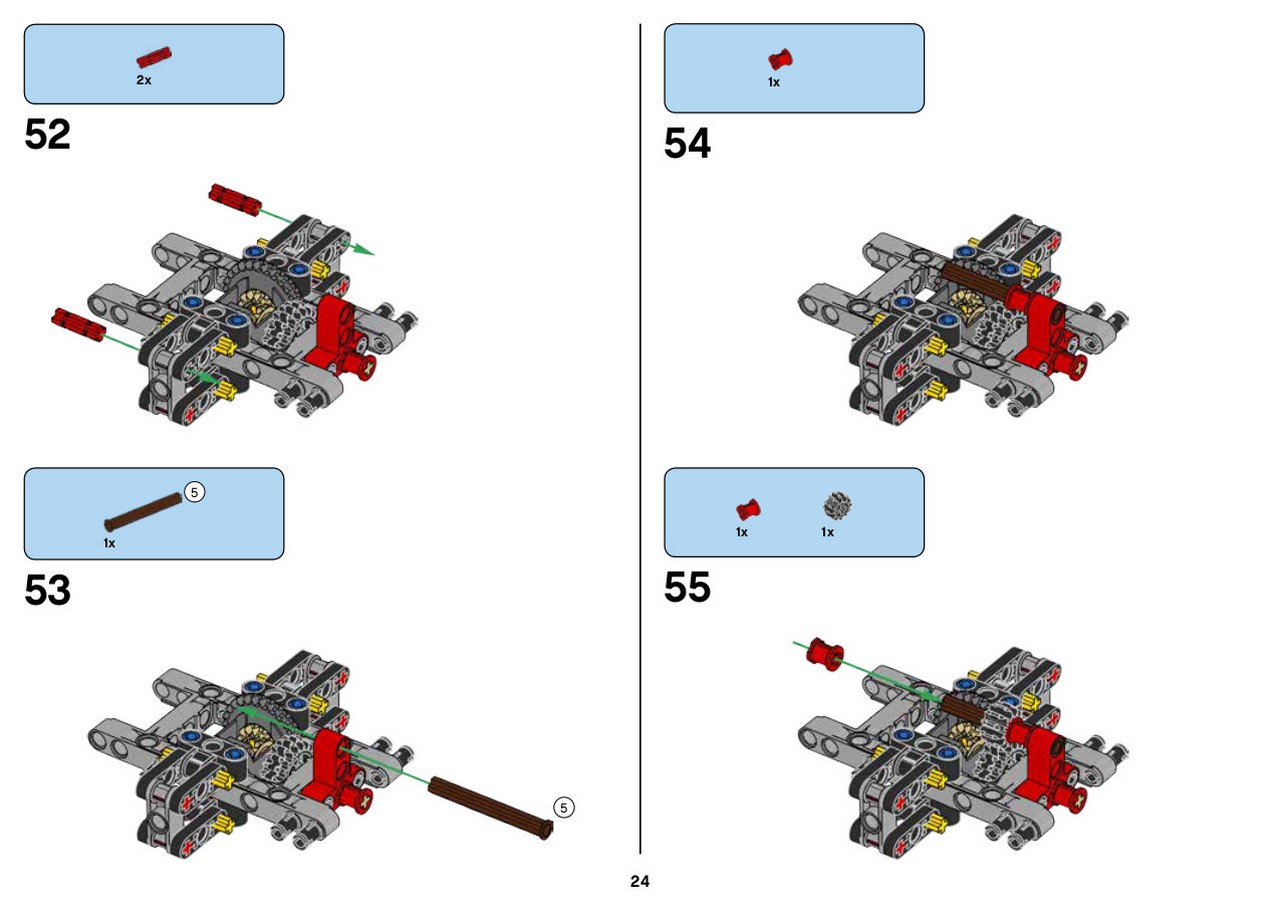 2x

52

5

1x

53

5

1x

54

1x

1x

55

24