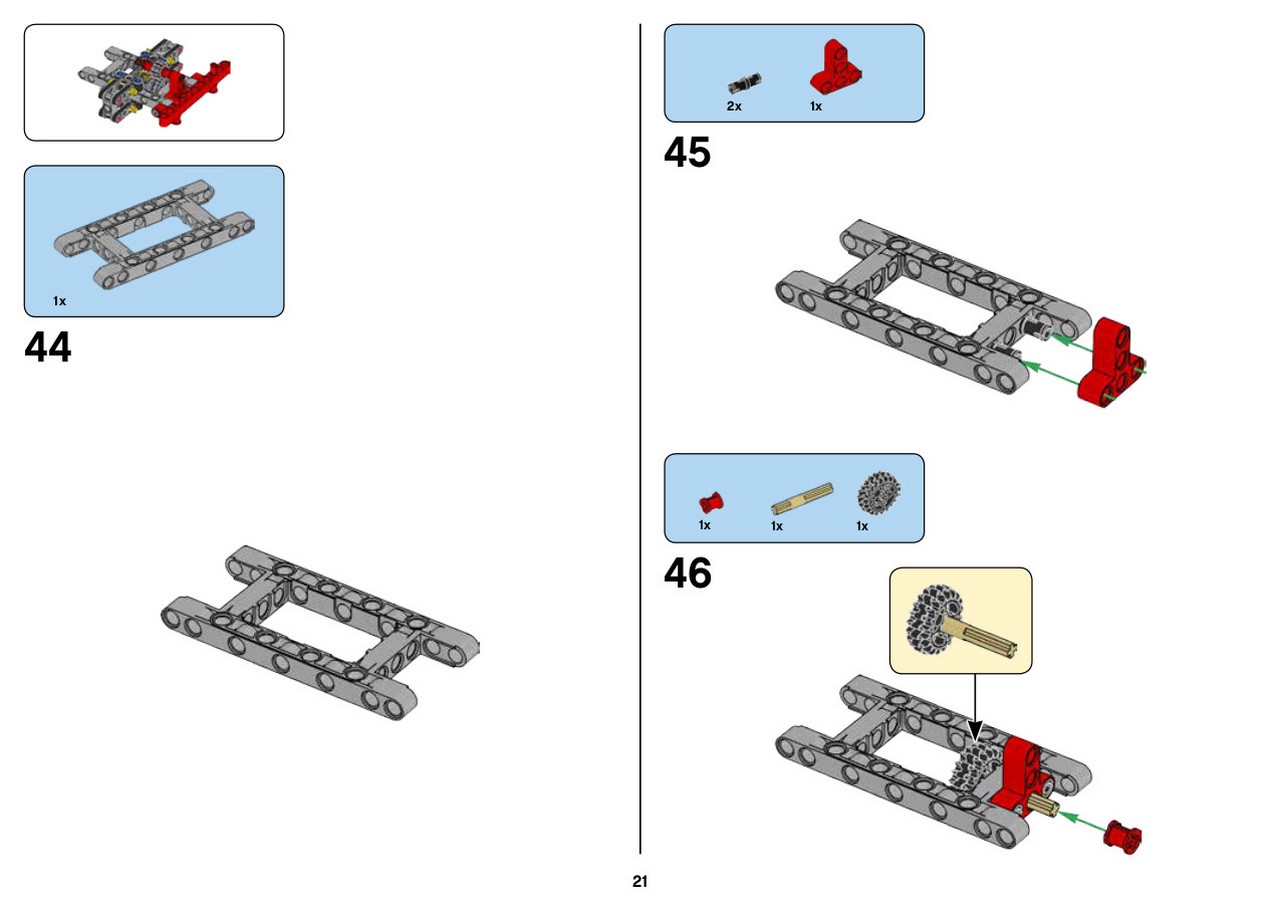 1x

44

2x 1x

45

1x 1x 1x

46

21