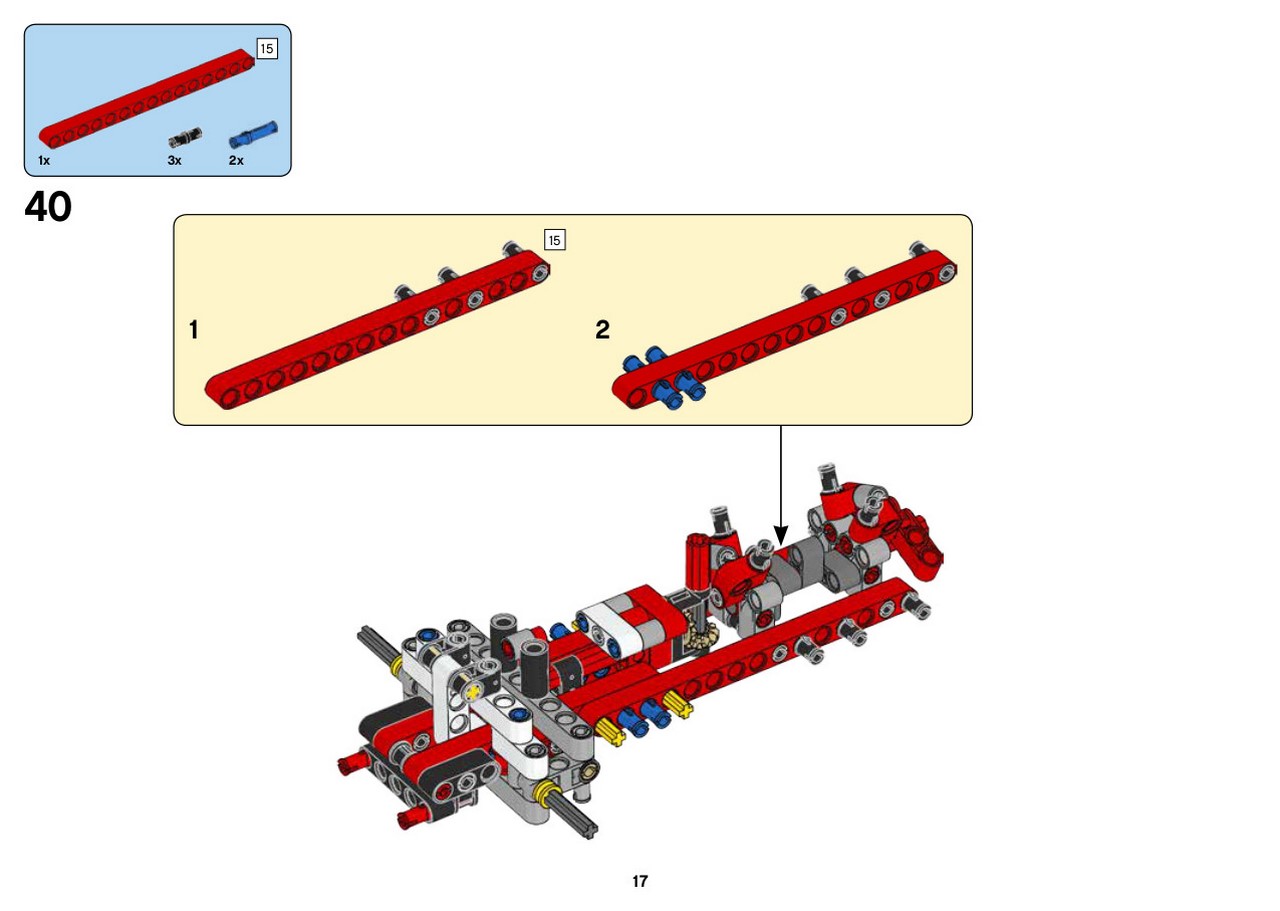 15
1x
3x
2x

40

15
1
2

17