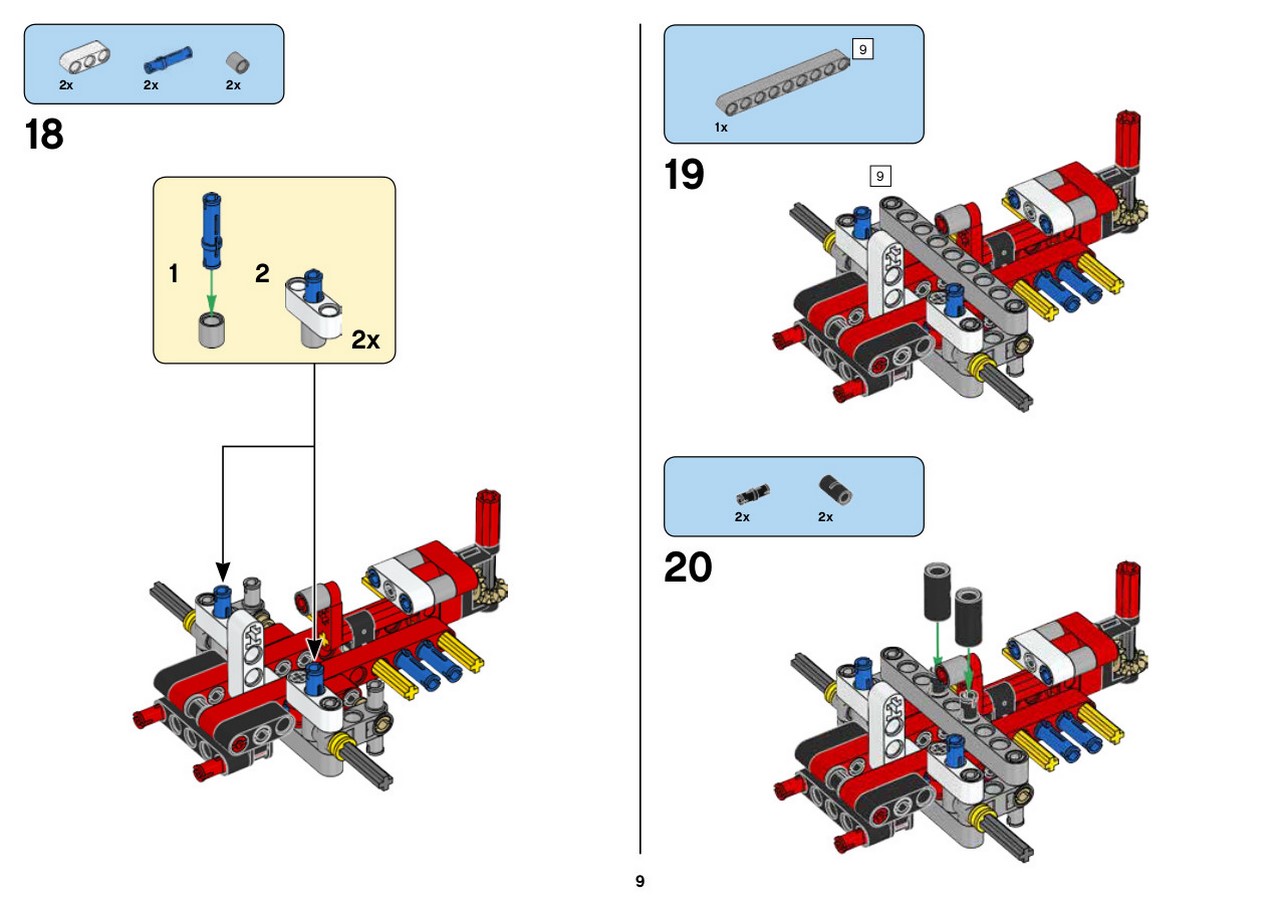 2x 2x 2x

18

1 2

2x

9

1x

19

9

2x 2x

20

9