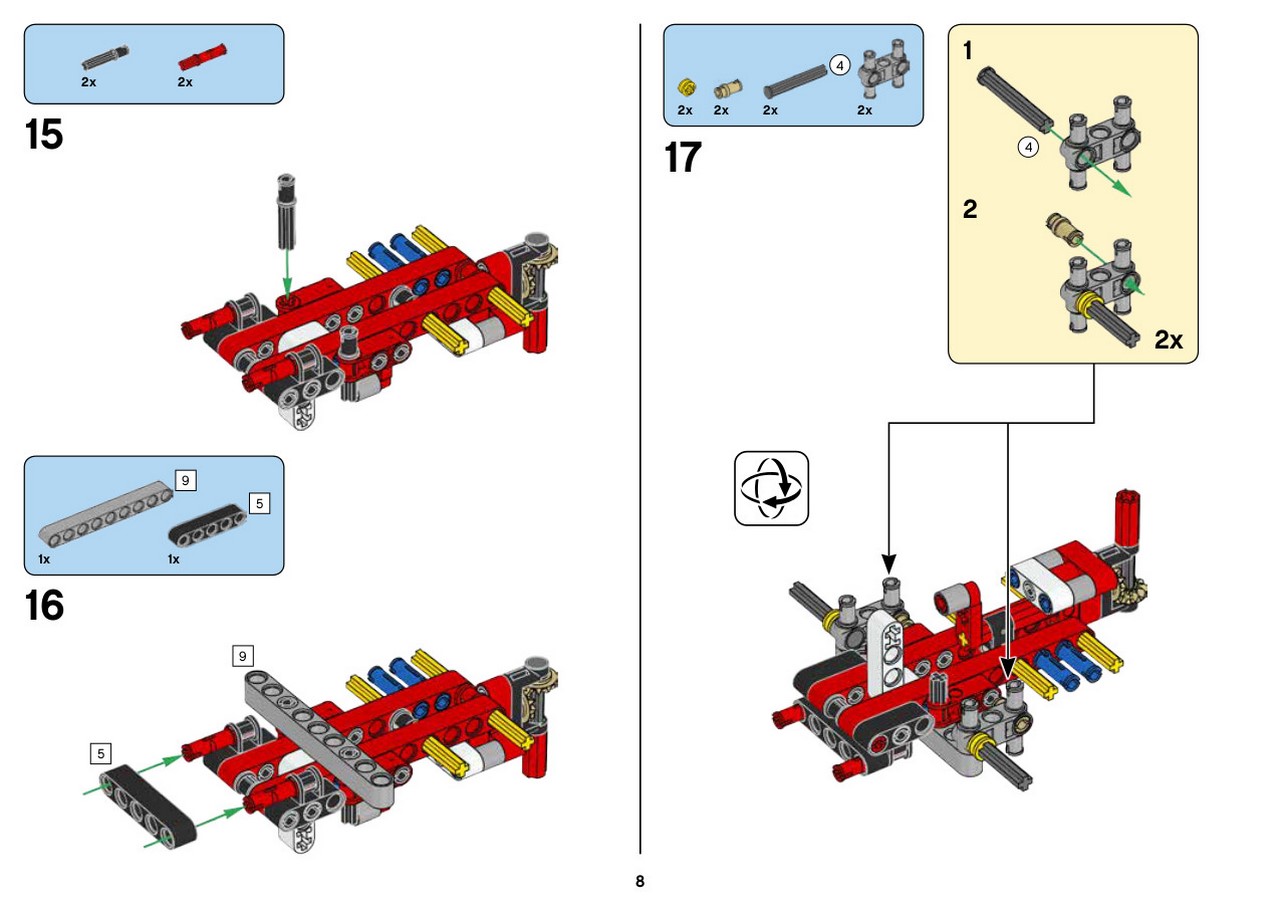 2x 2x

15

9

5

1x 1x

16

9

5

2x 2x 2x 4 2x

17

1

4

2

2x

8