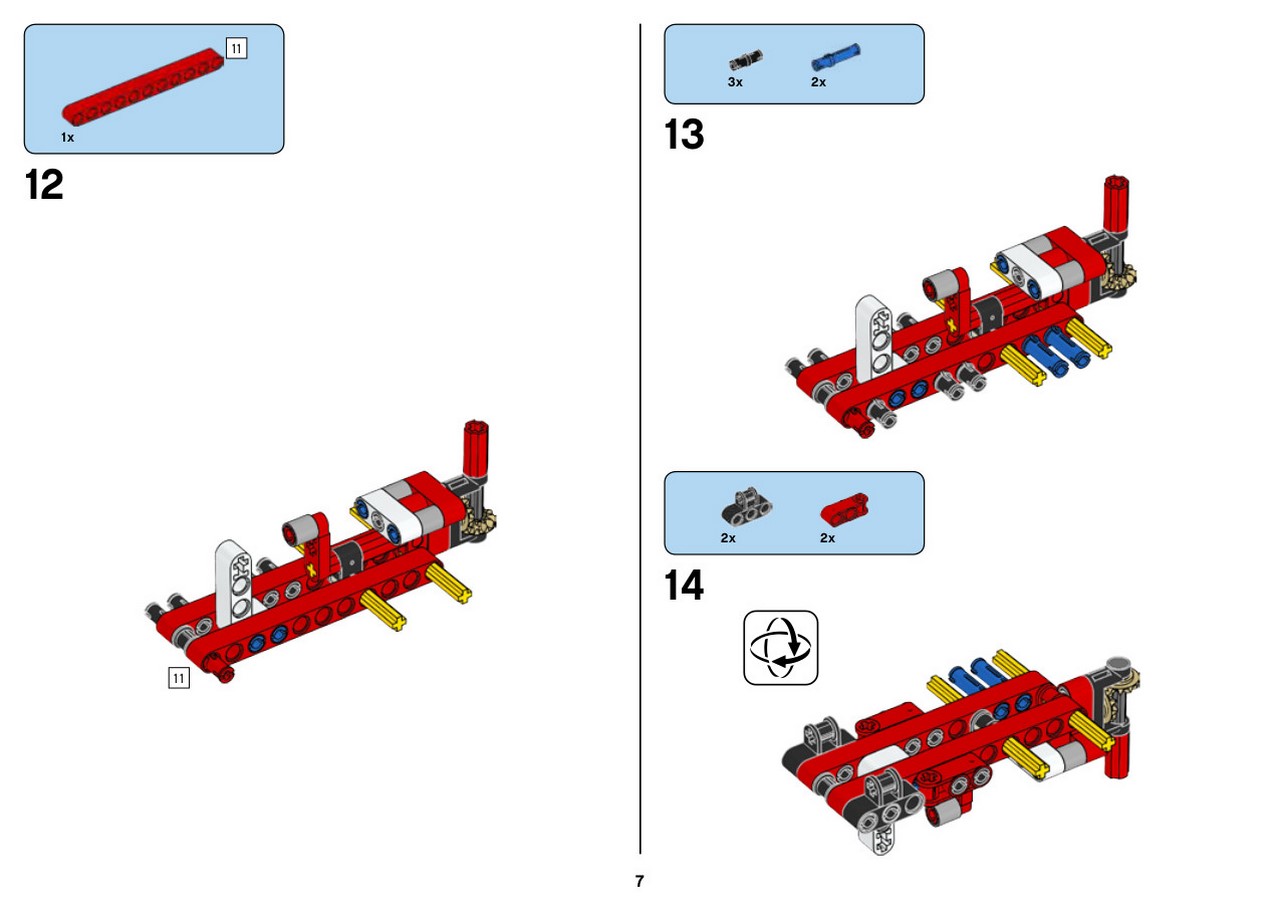 11
1x

12

11

3x 2x

13

2x 2x

14

7