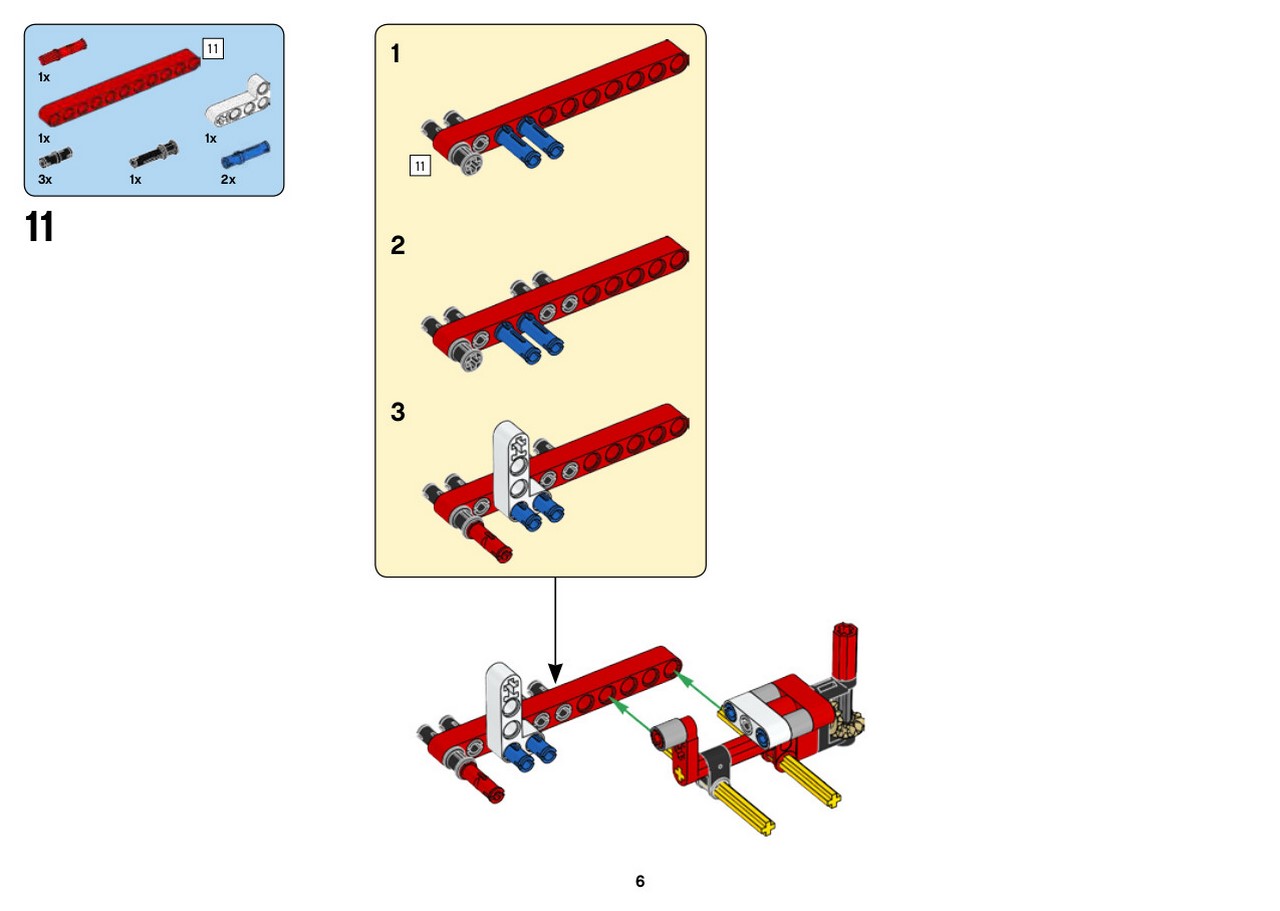 1x
11
1x
1x
3x
1x
2x

11

1
11

2

3

6