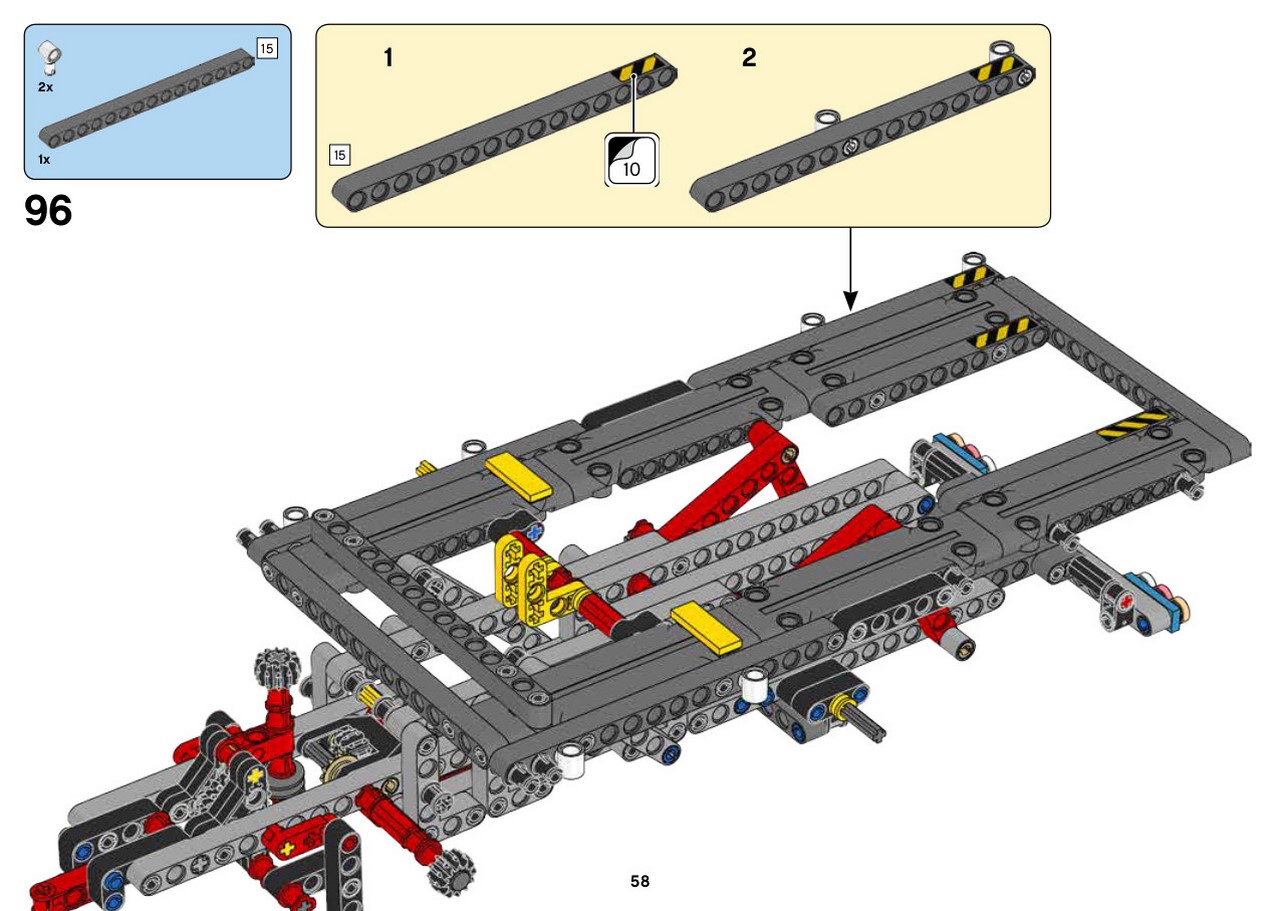 2x
15
1x
96
1
15
10
2
58