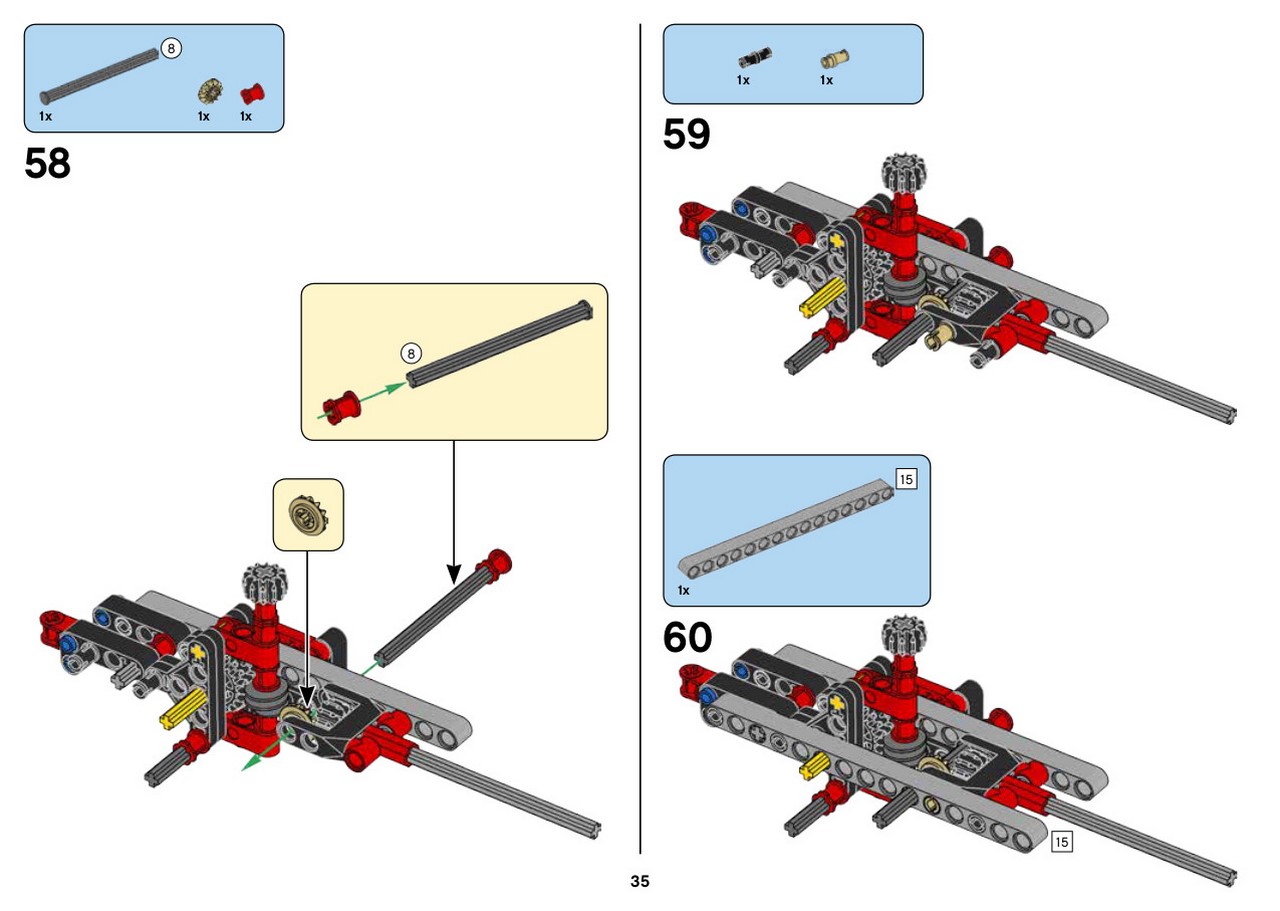 8
1x
1x
1x
58

8

1x
1x
59

15
1x
60
15

35