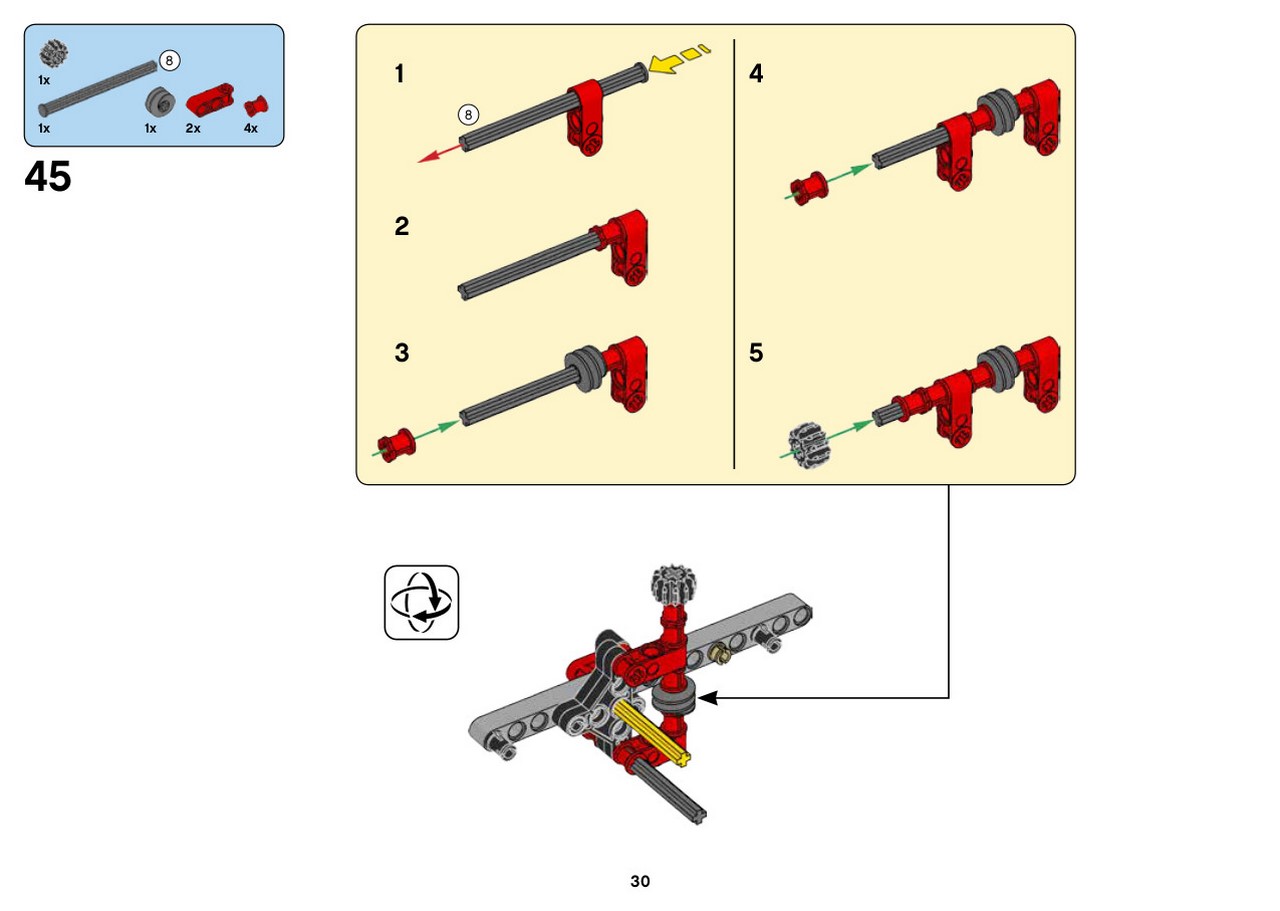 1x
8
1x
1x
2x
4x

45

1
8

2

3

4

5

30