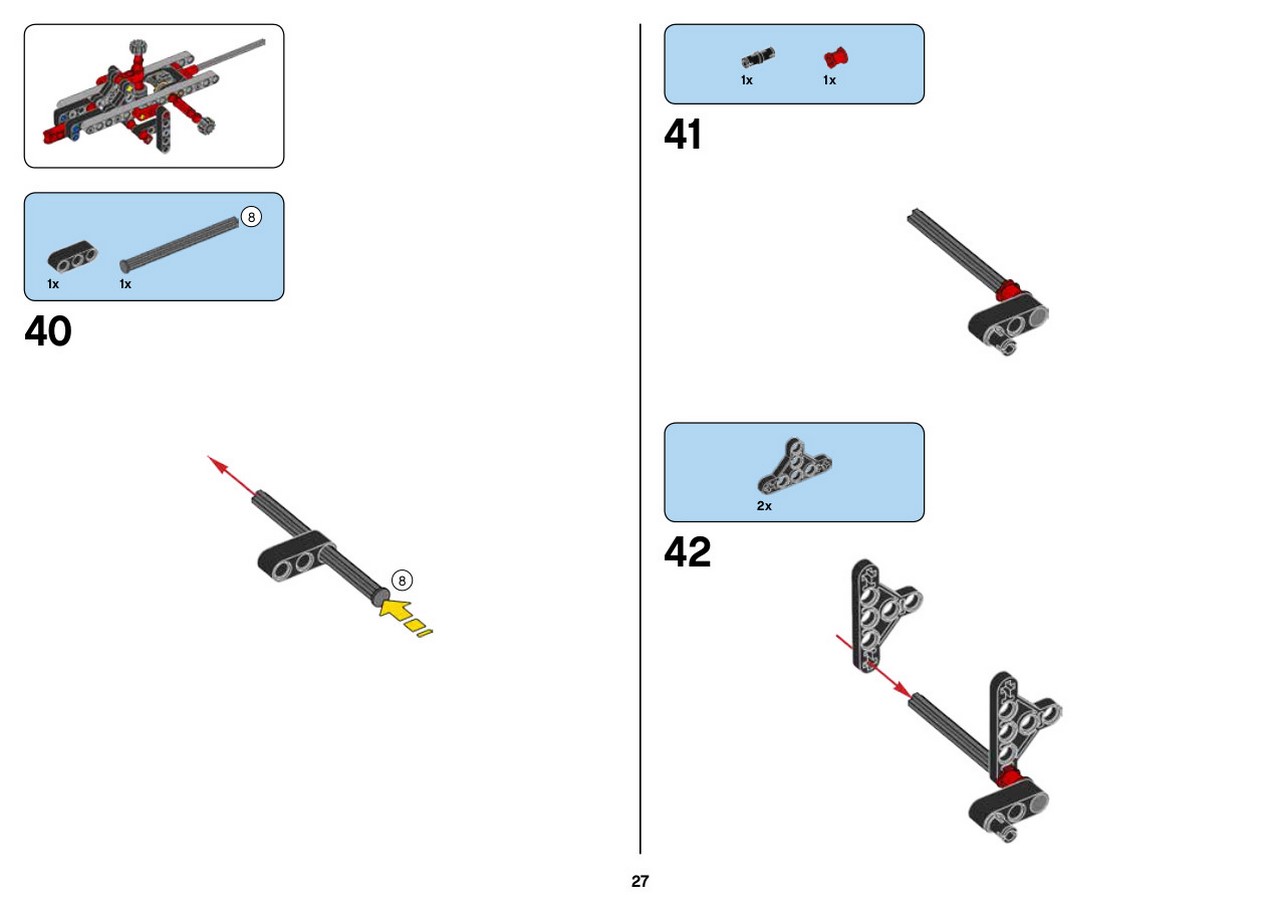 8

1x 1x

40

8

1x 1x

41

2x

42

27