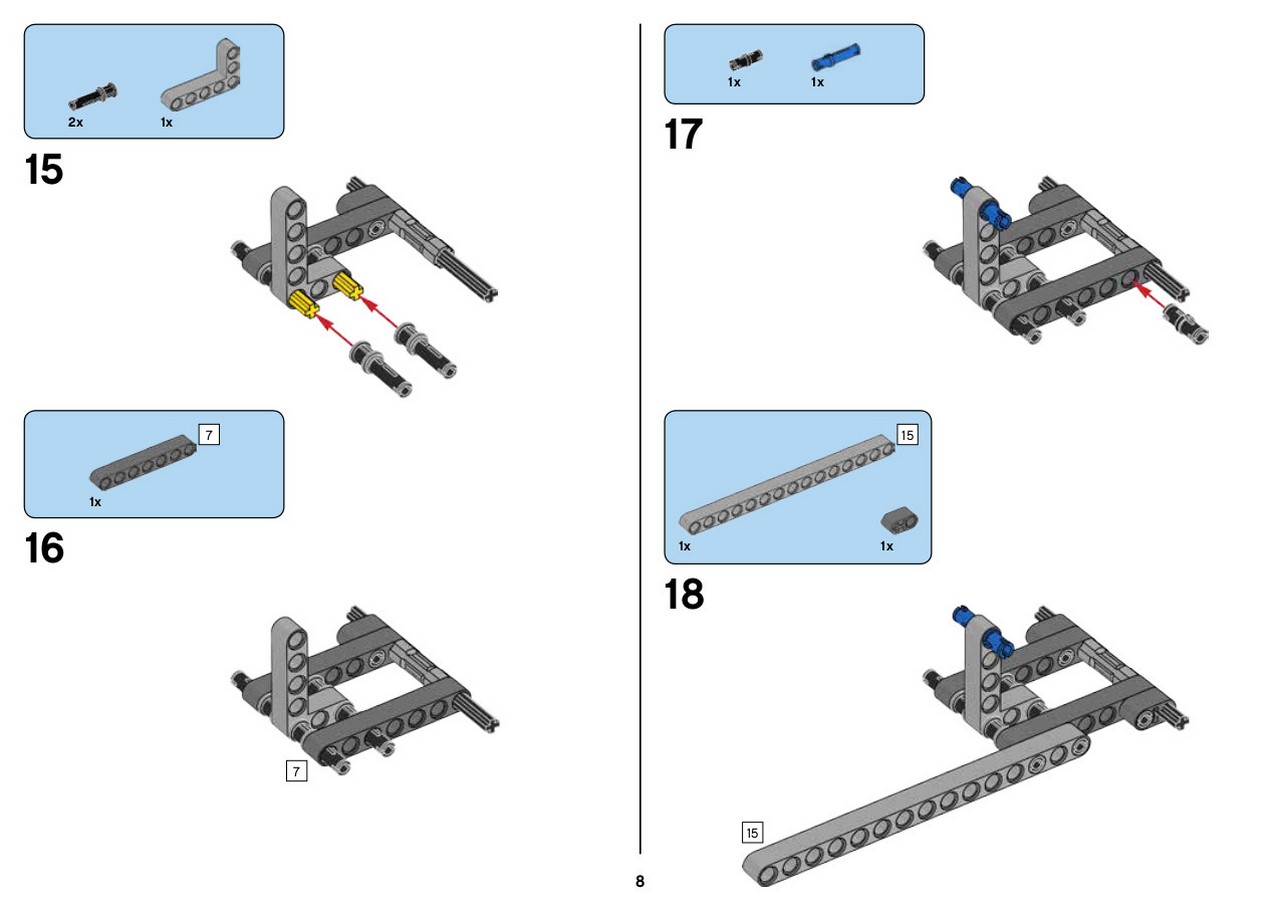 2x 1x

15

7

1x

16

7

1x 1x

17

15

1x 1x

18

15

8