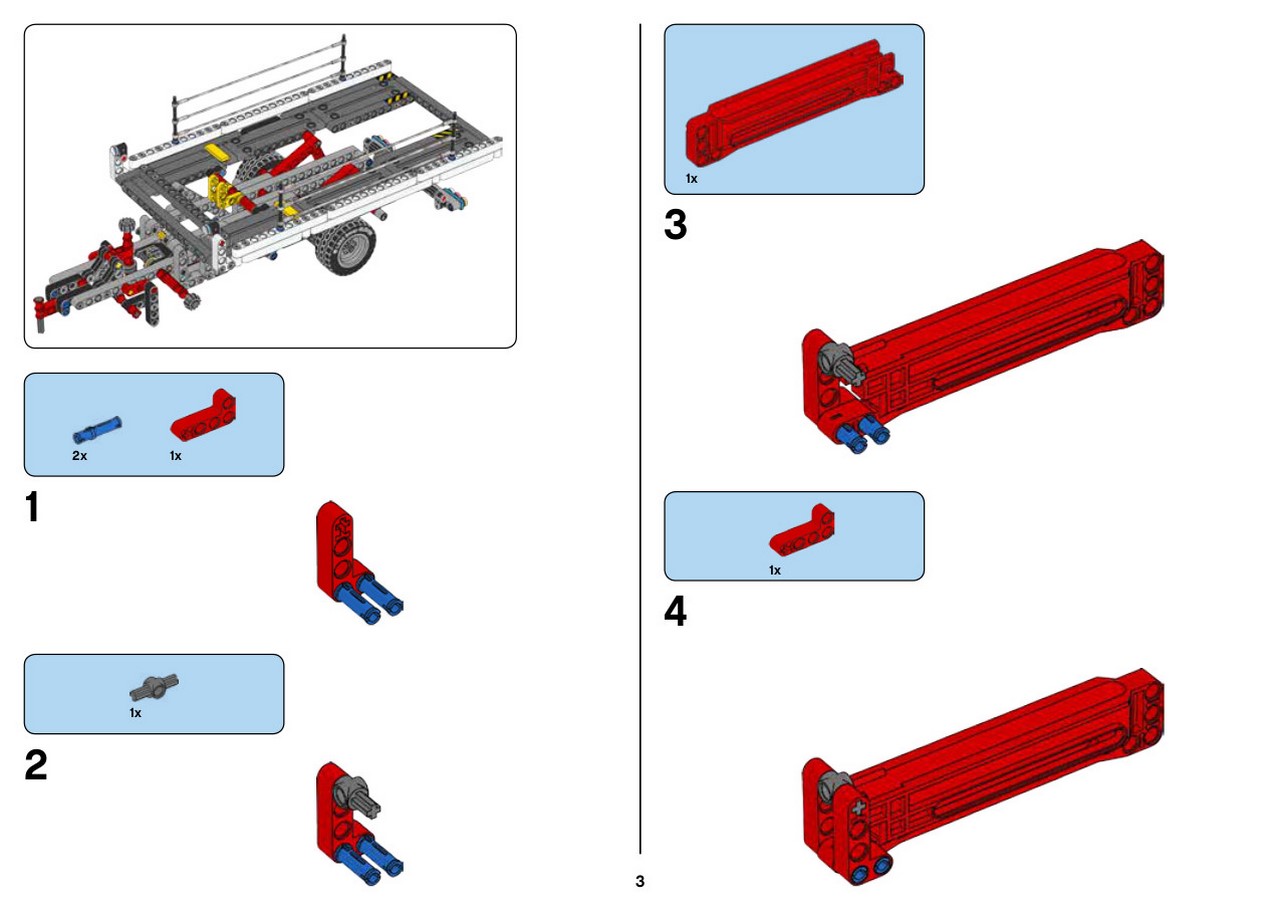 2x
1x

1

1x

2

1x

3

1x

4

3