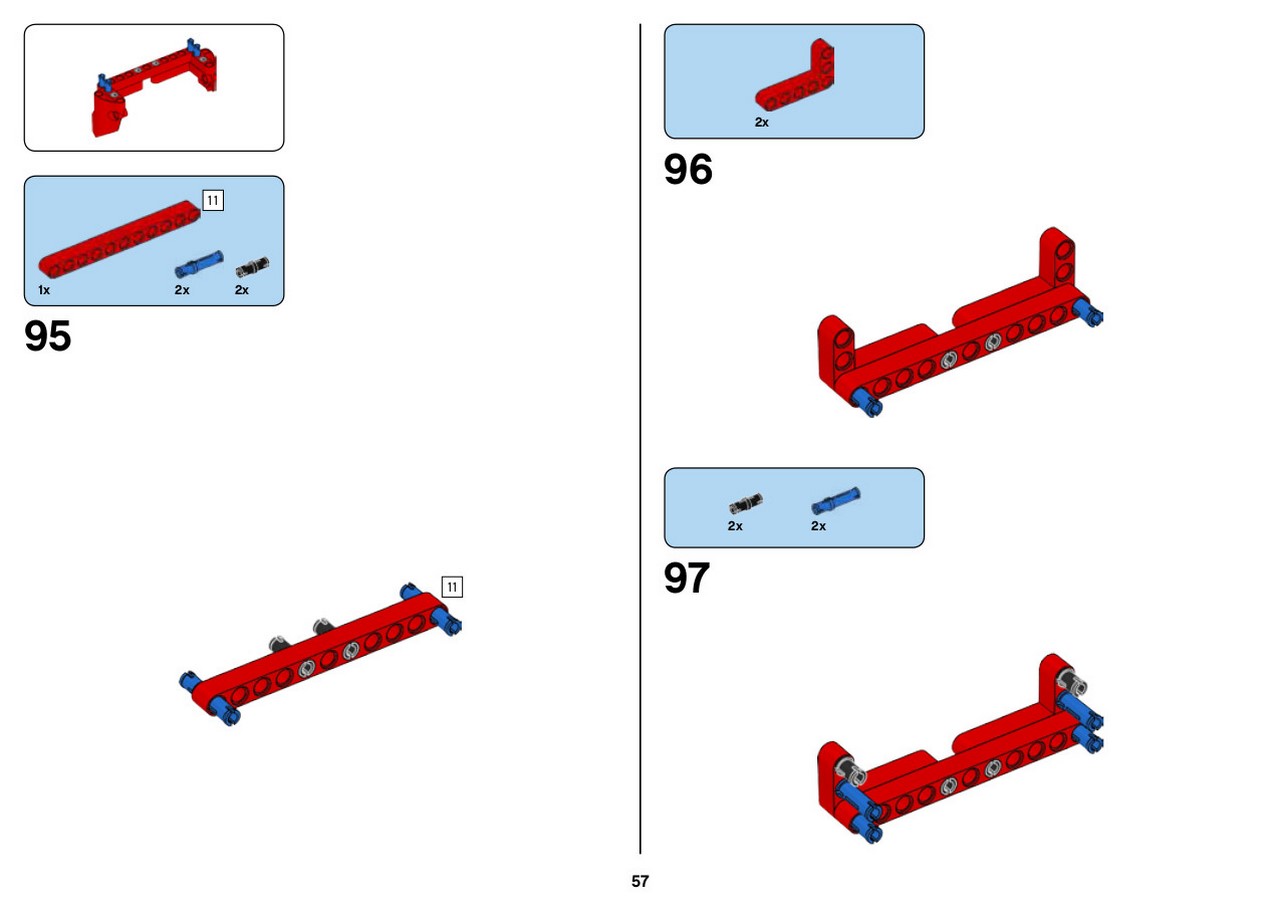 11

1x

2x

2x

95

11

2x

96

2x

2x

97

57