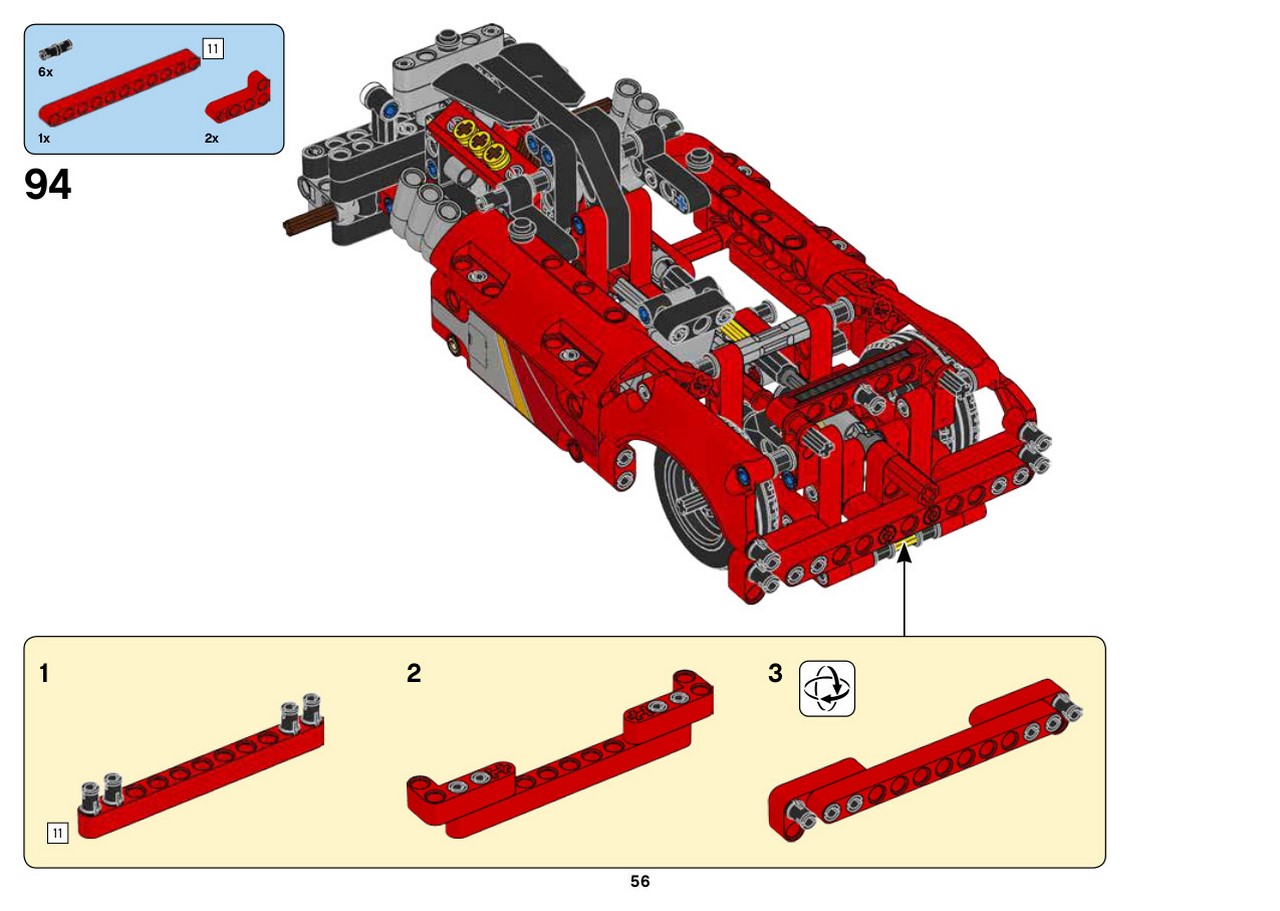 6x

11

1x

2x

94

1

11

2

3

56