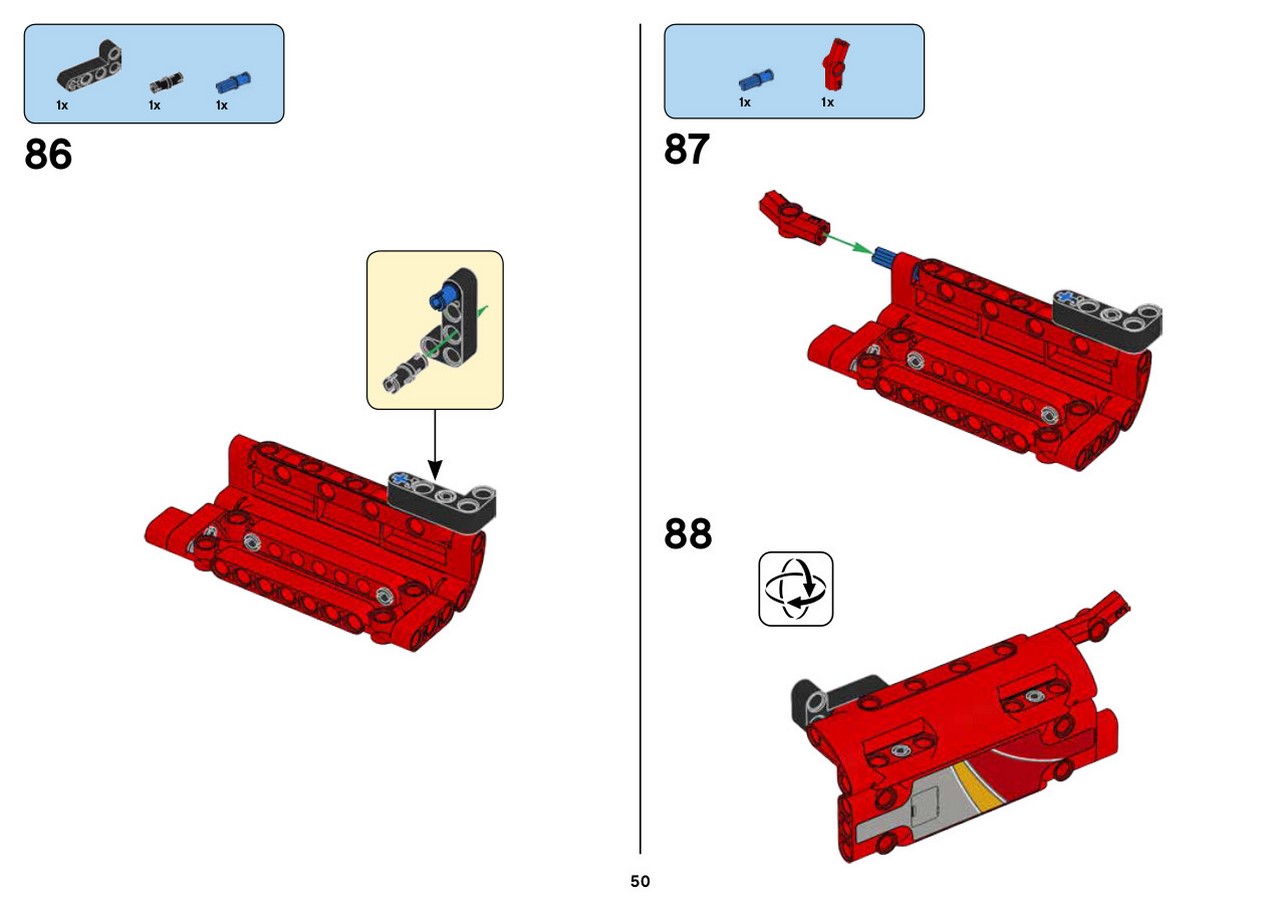 1x 1x 1x

86

1x 1x

87

88

50