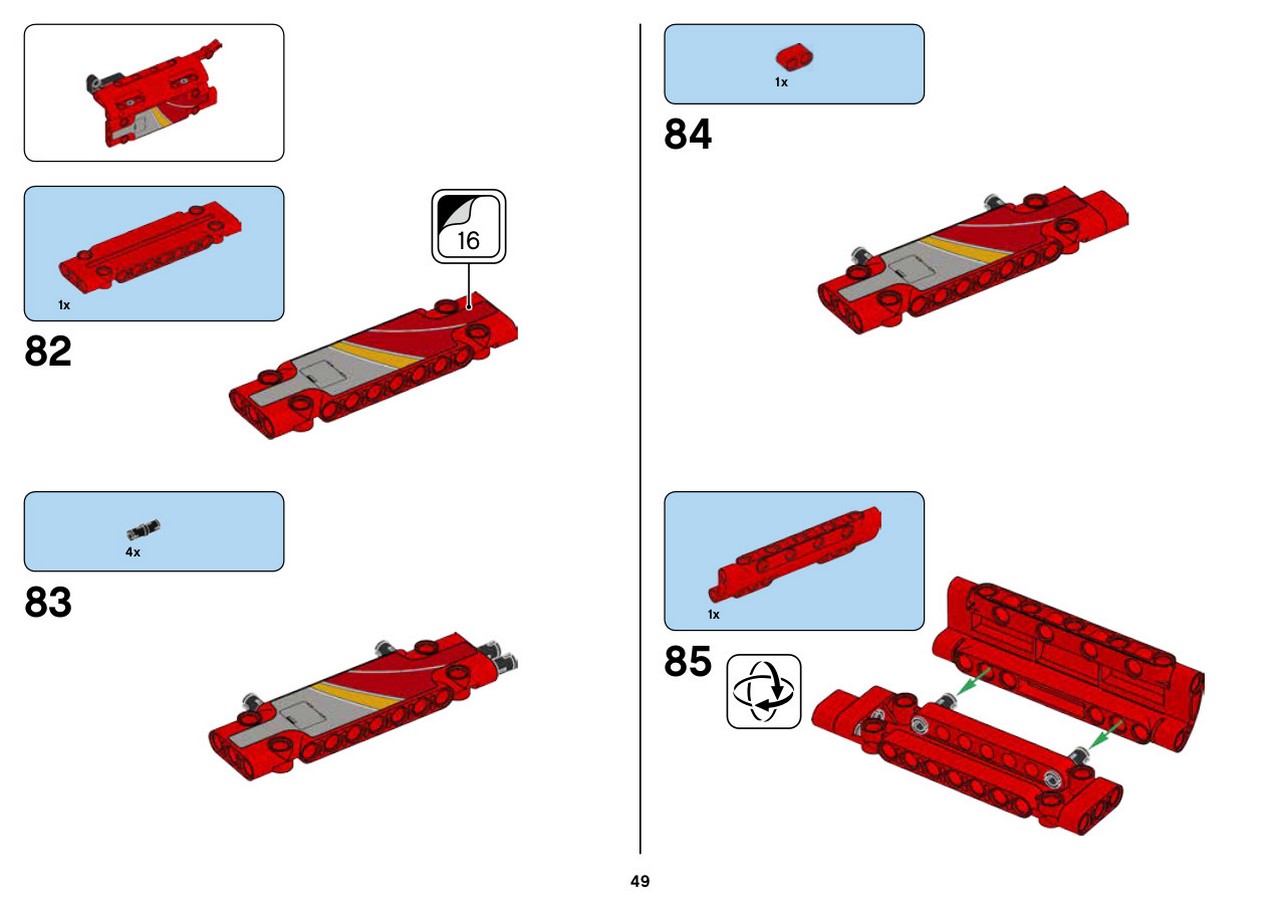 1x
82
16
4x
83
1x
84
1x
85
49