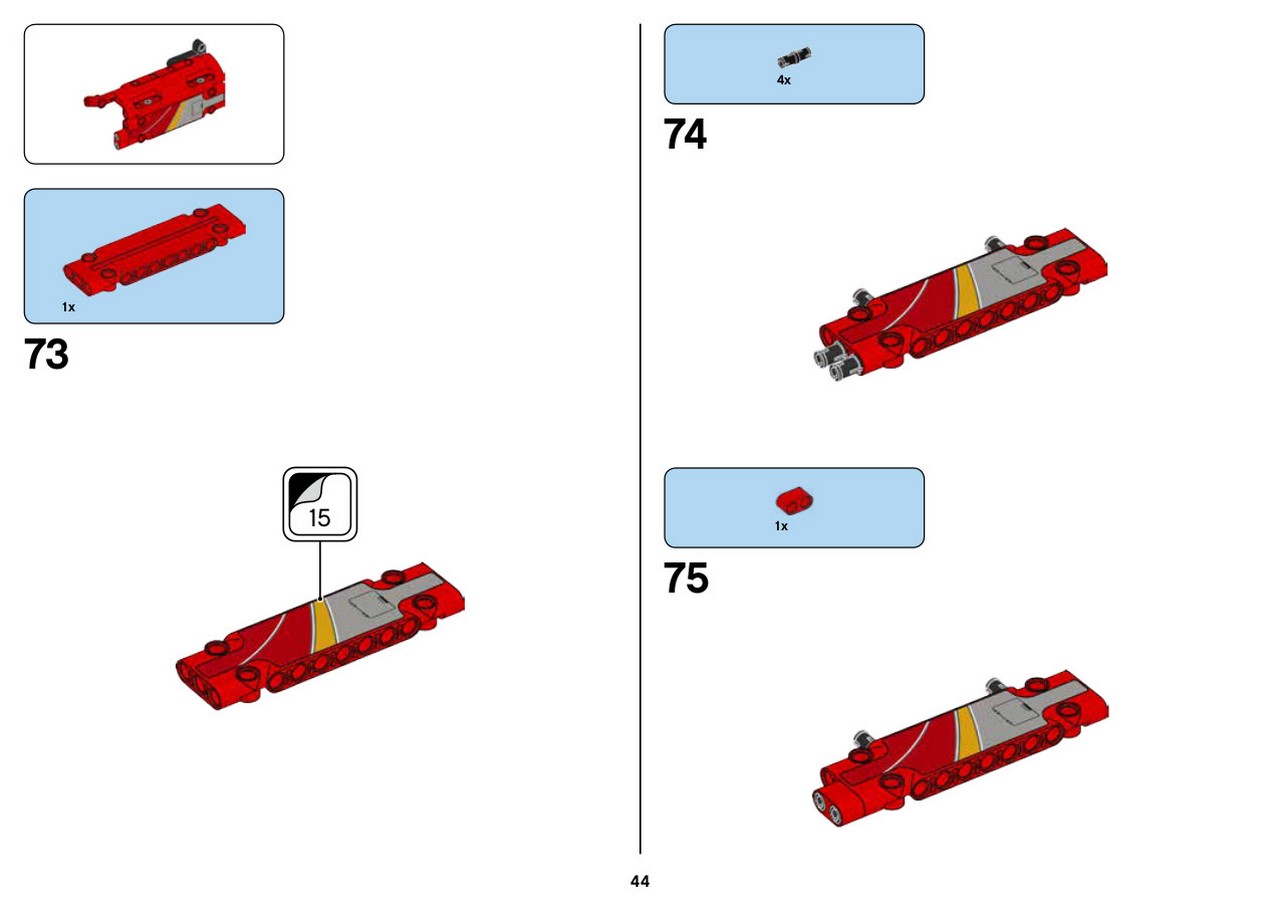 1x

73

15

4x

74

1x

75

44