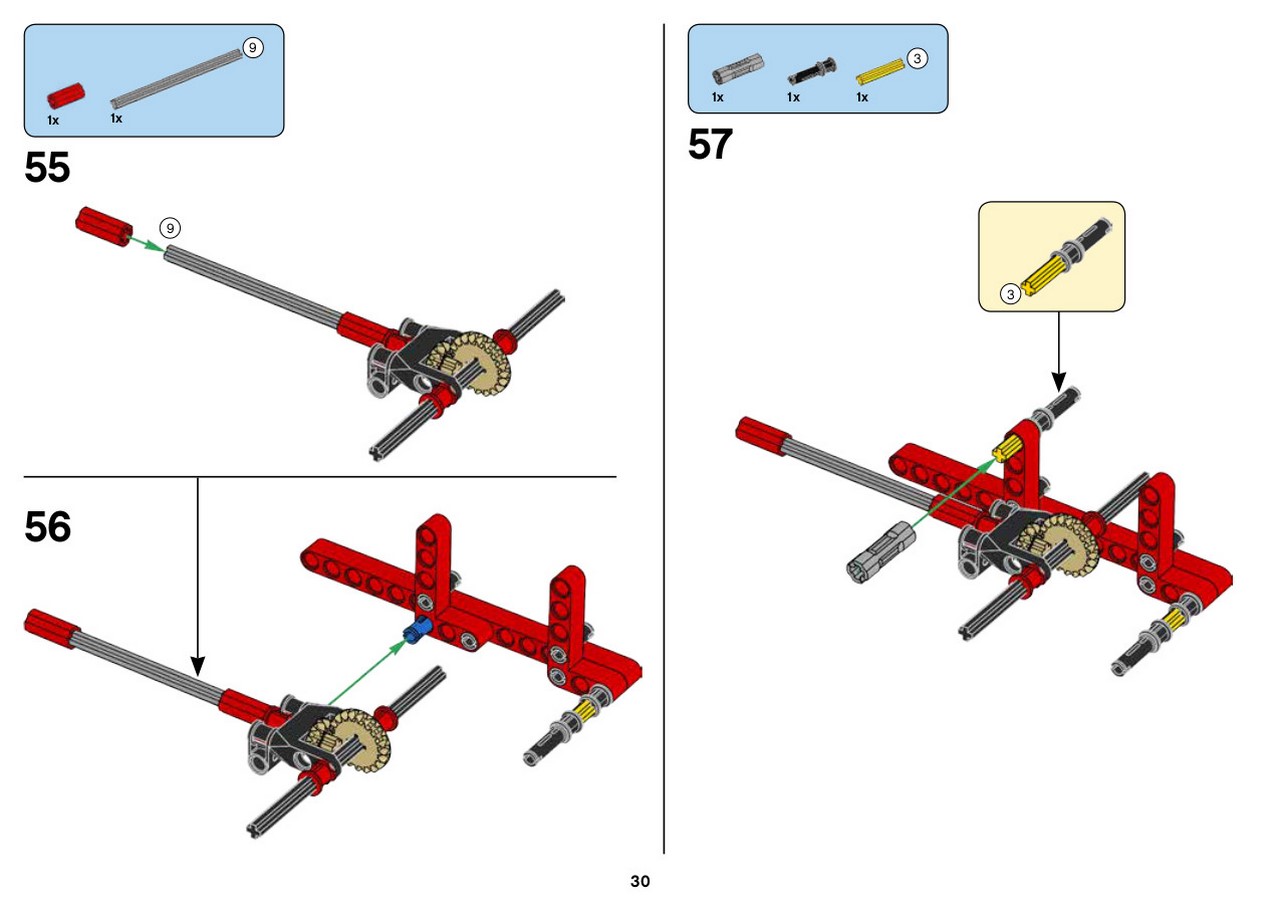 9

1x 1x

55

9

56

3

1x 1x 1x

57

3

30