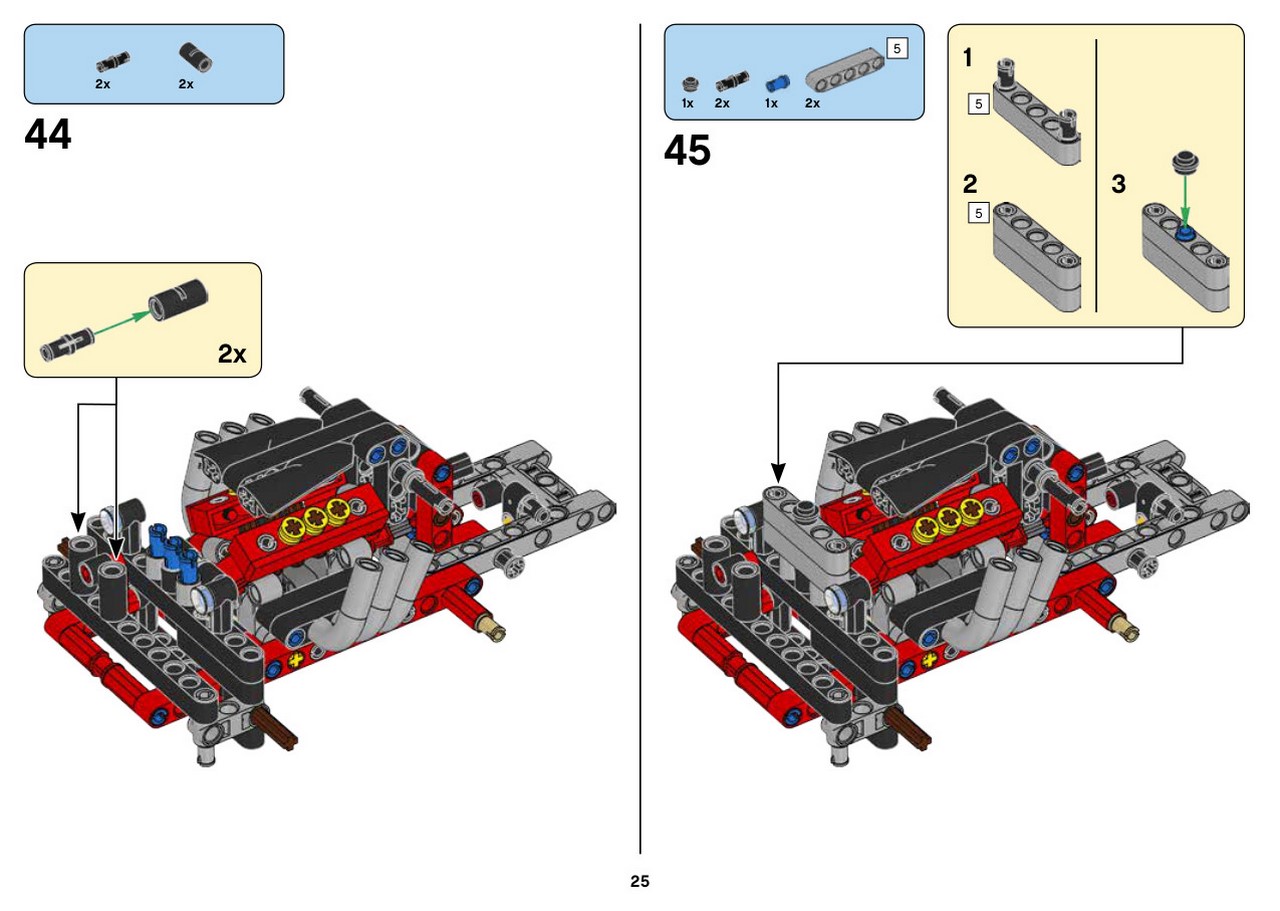 2x 2x

44

2x

1x 2x 1x 2x

5

45

1

5

2

5

3

25