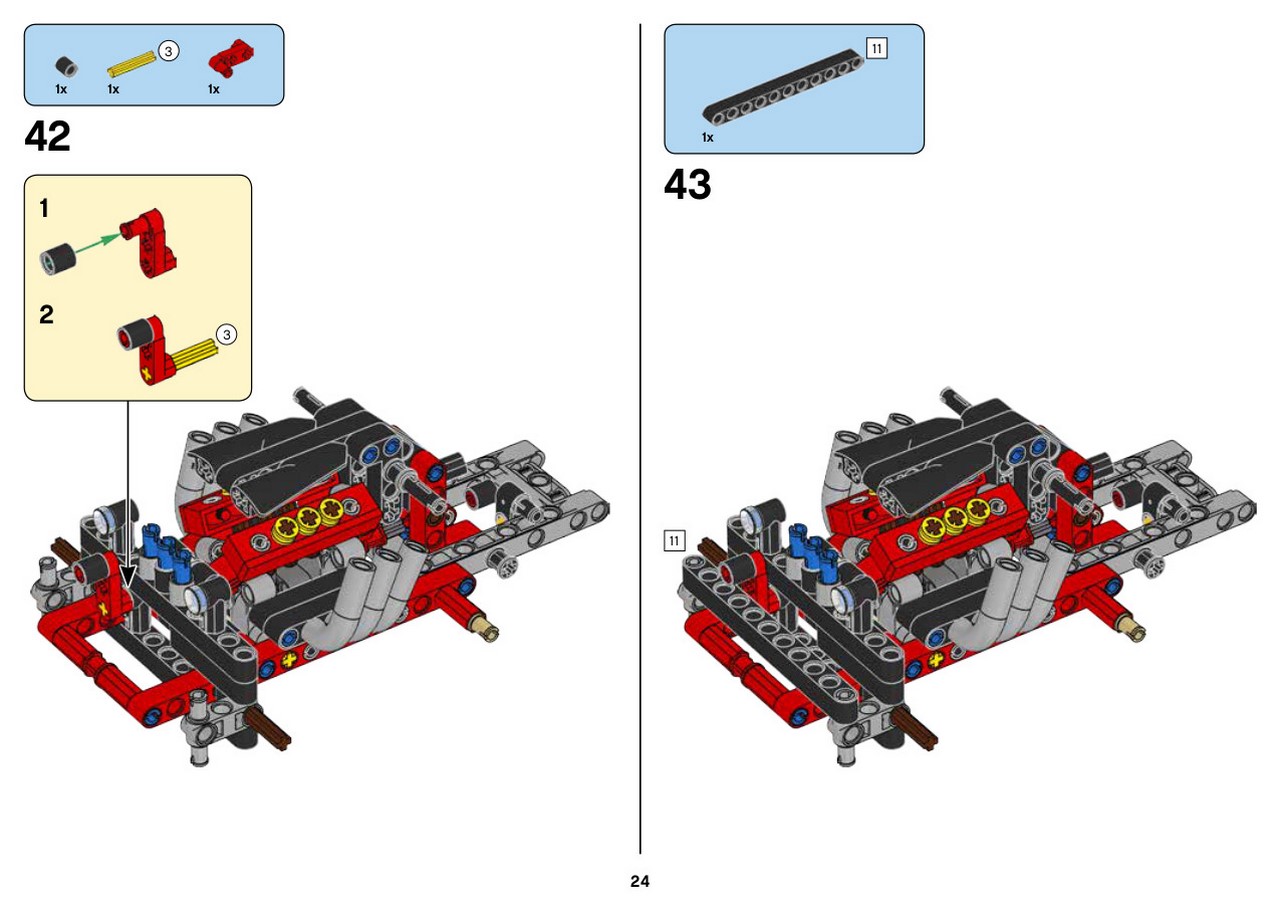 3
1x 1x 1x

42

1

2

3

11

1x

43

11

24