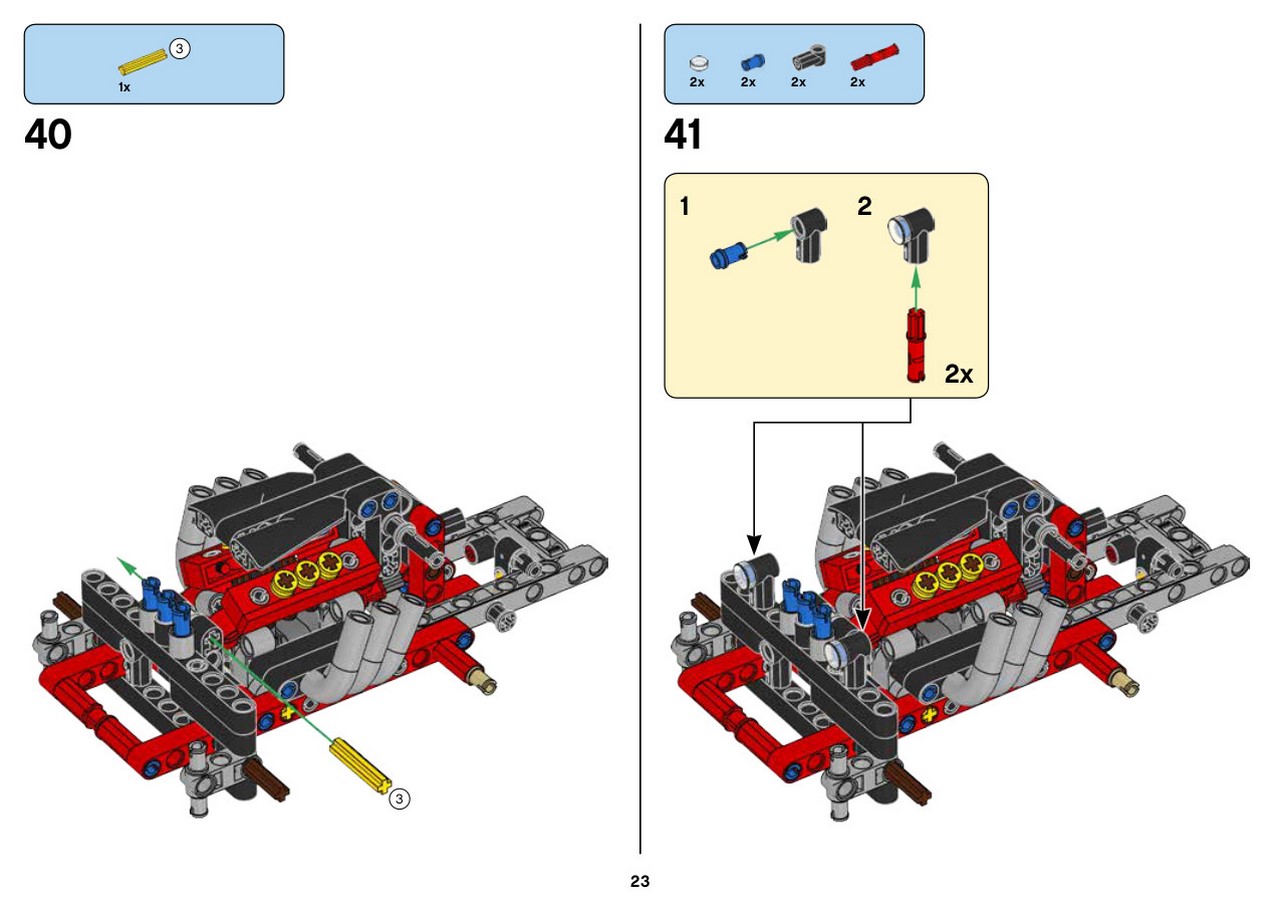 3
1x

40

3

2x 2x 2x 2x

41

1

2

2x

23