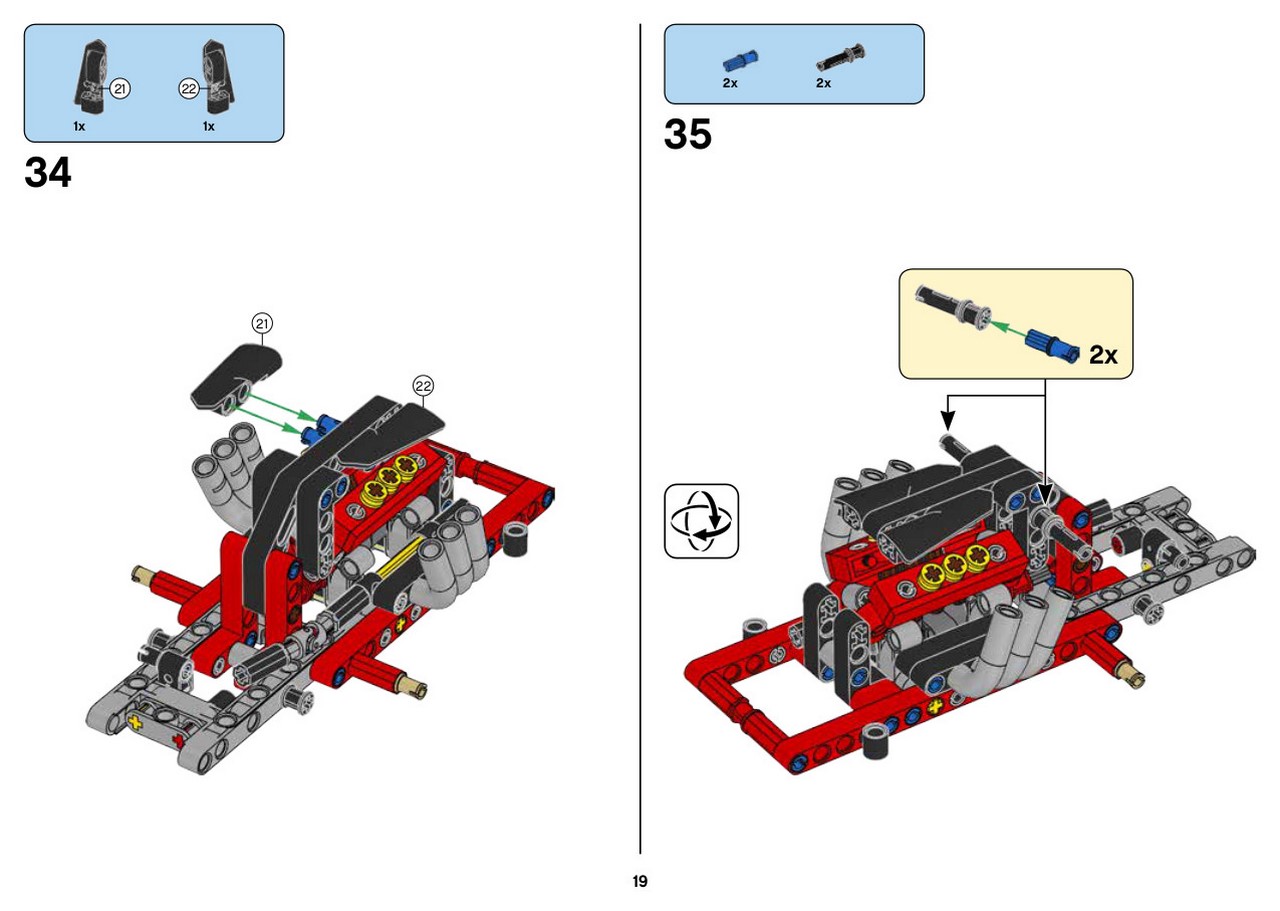 21
22
1x
1x

34

21
22

2x
2x

35

2x

19