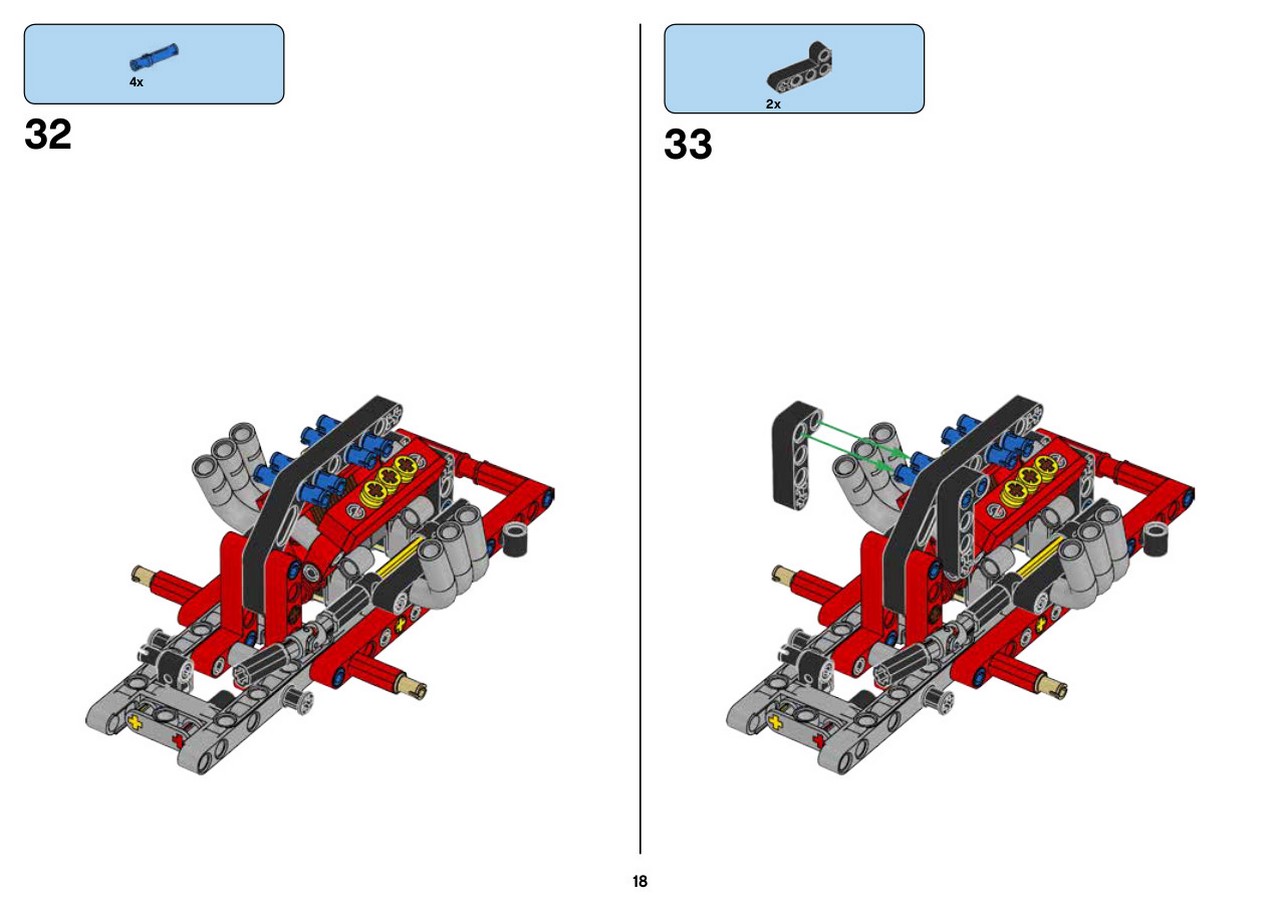 4x

32

2x

33

18