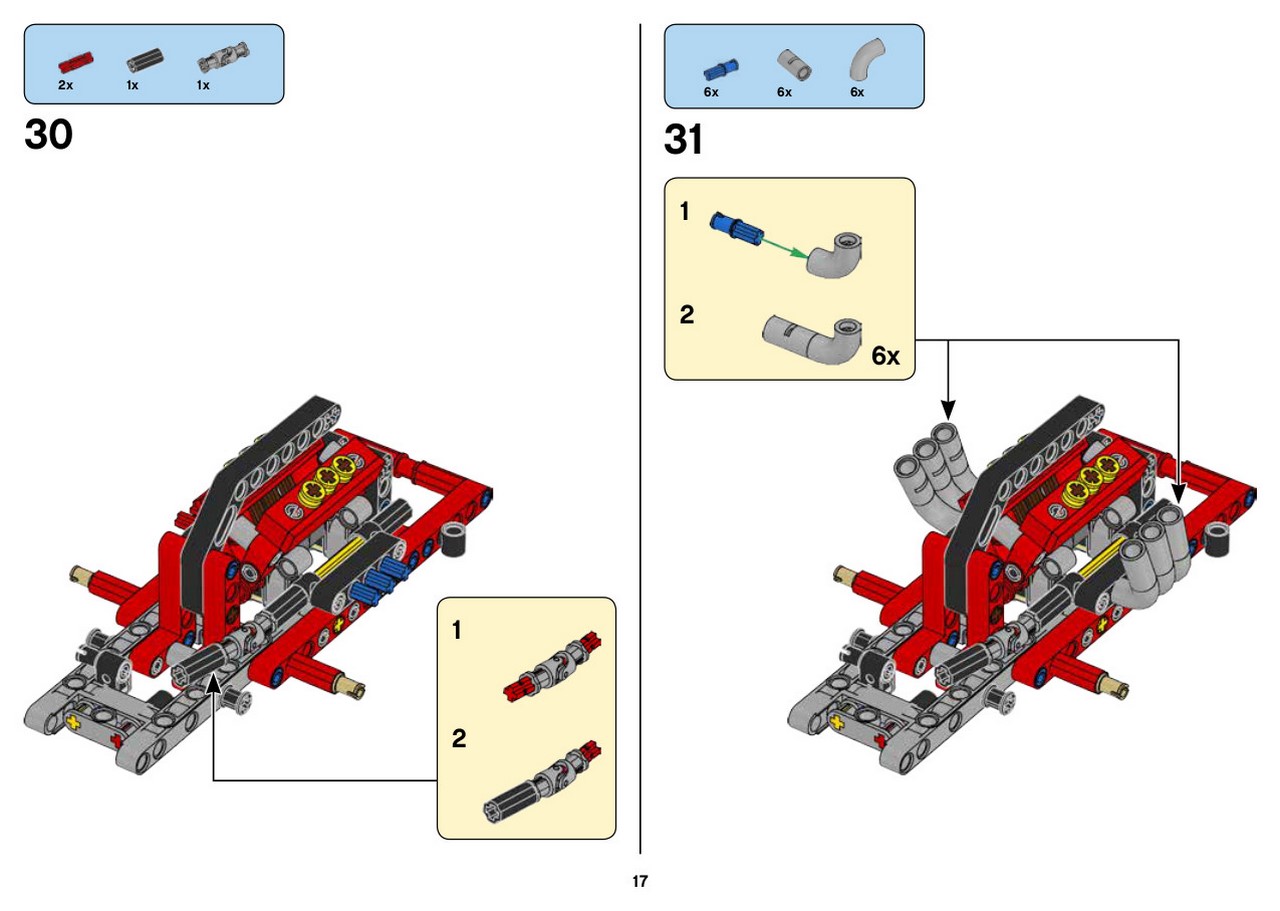 2x 1x 1x

30

1

2

6x 6x 6x

31

1

2

6x

17