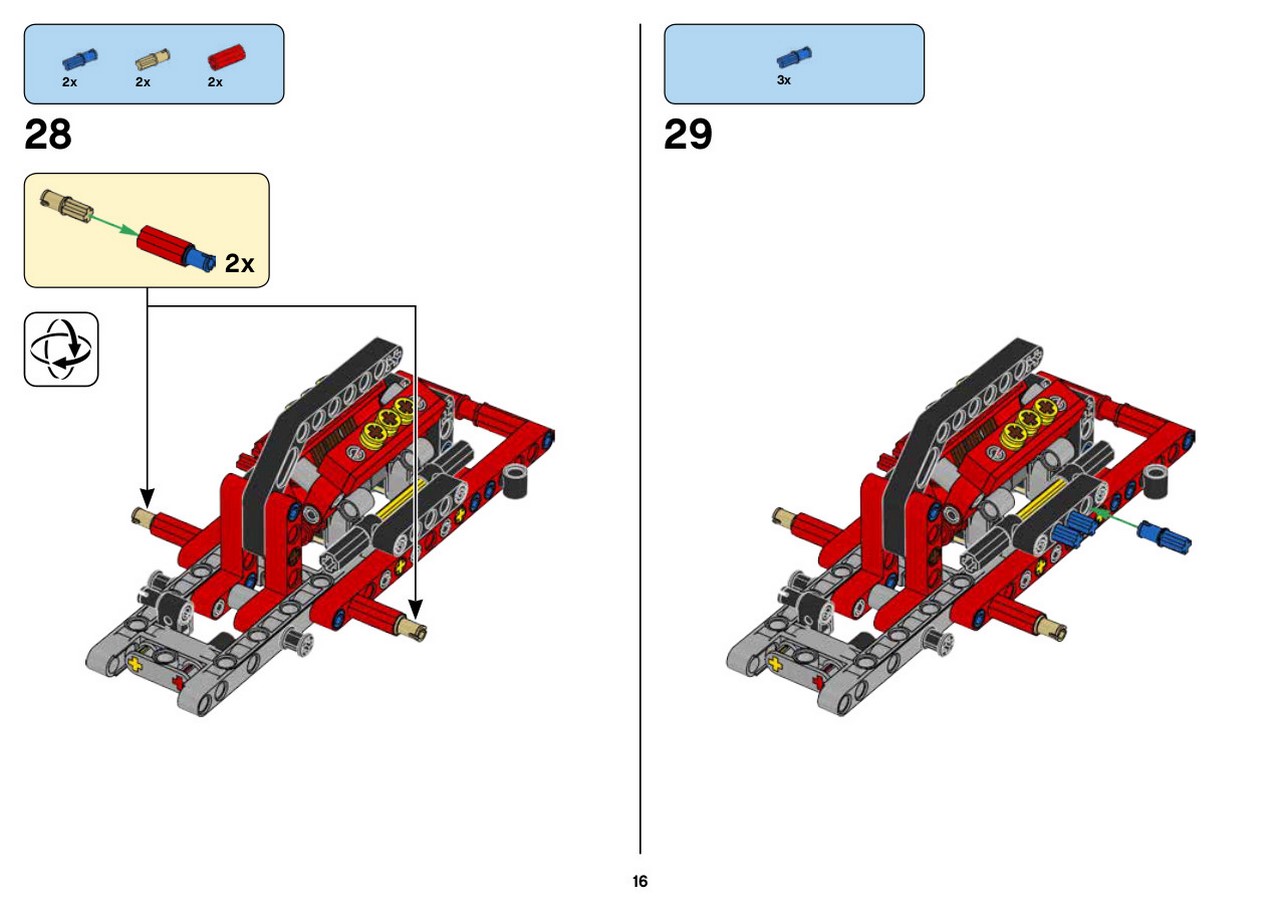 2x 2x 2x

28

2x

3x

29

16