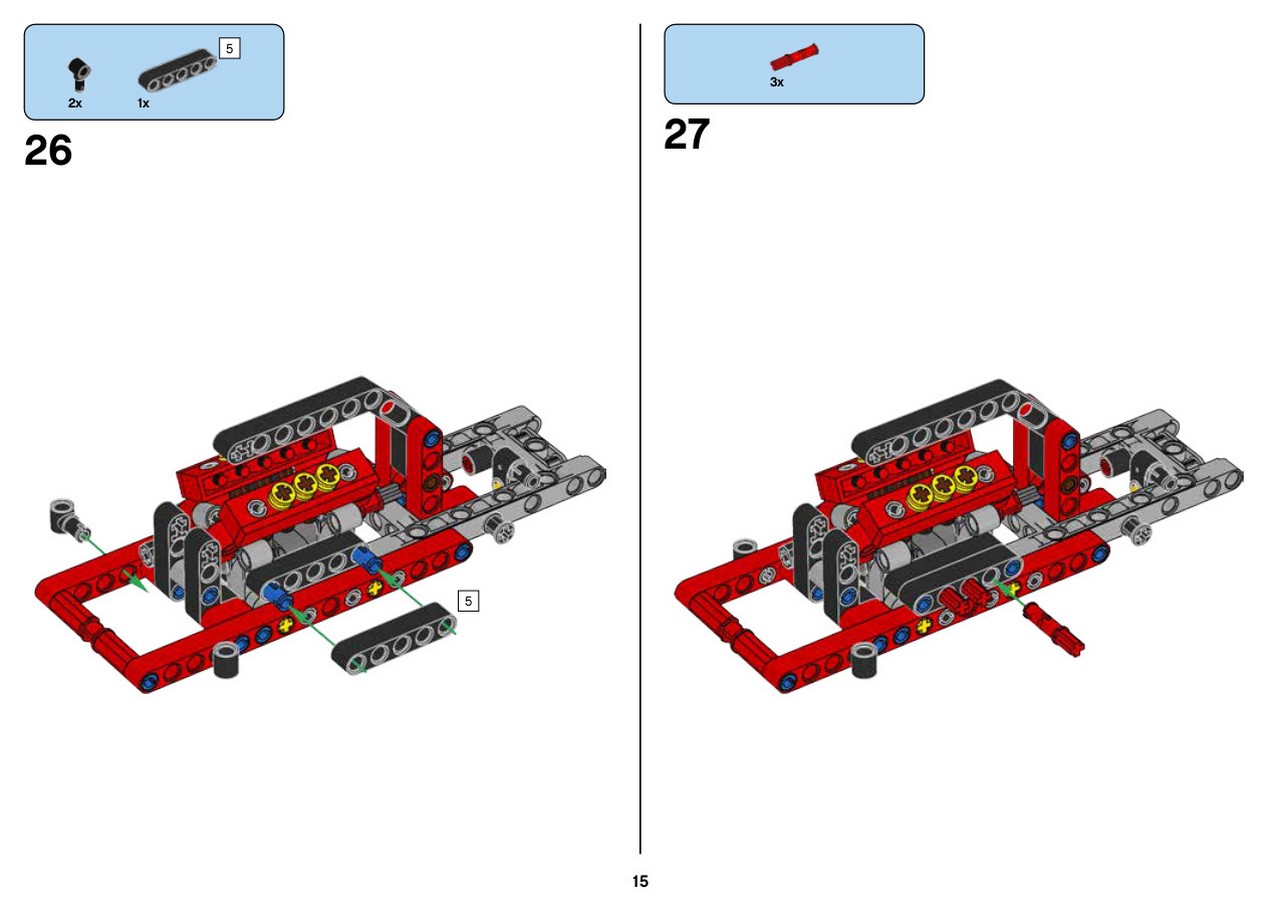 5

2x 1x

26

5

3x

27

15