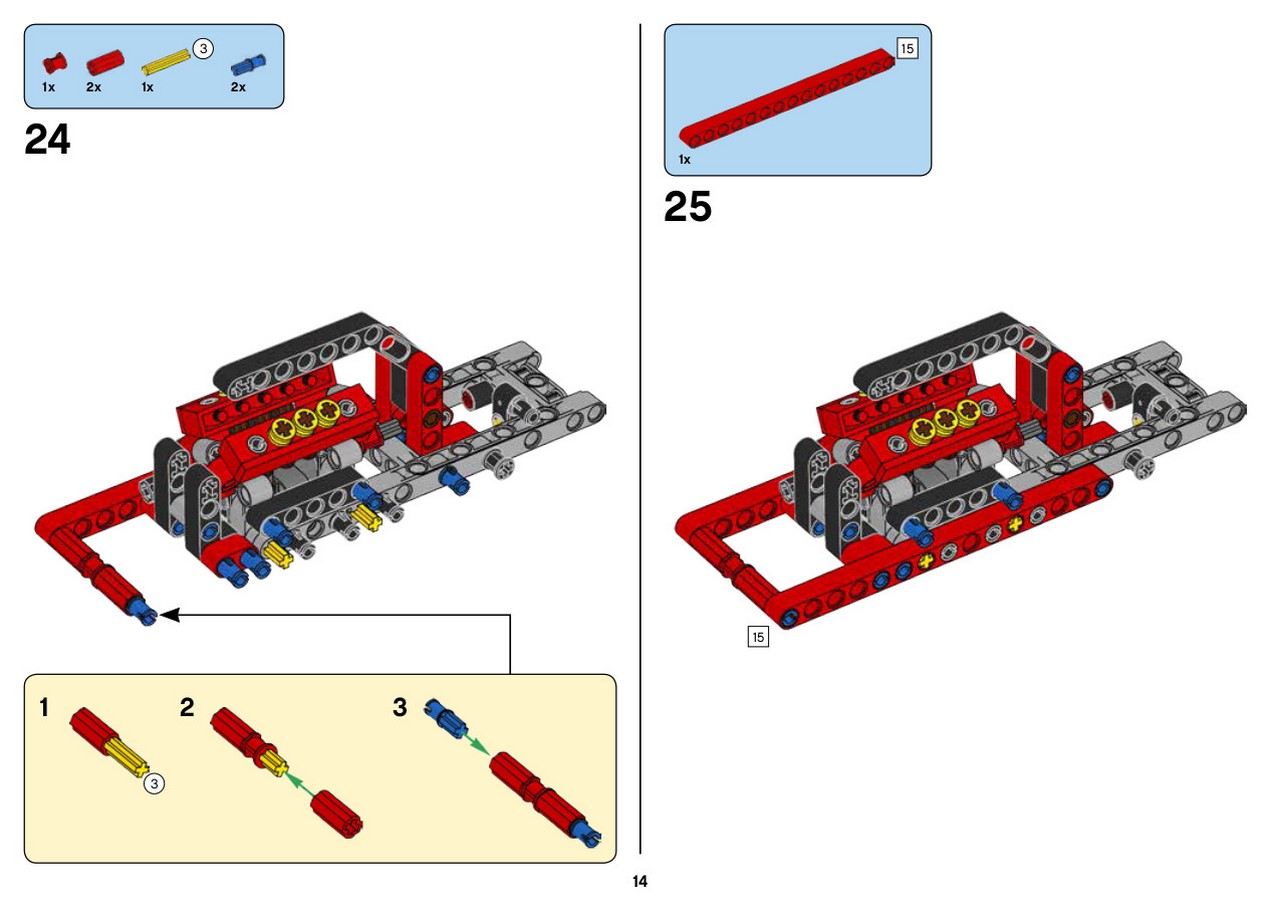 3
1x 2x 1x 2x

24

1
3
2
3

15
1x

25

15

14