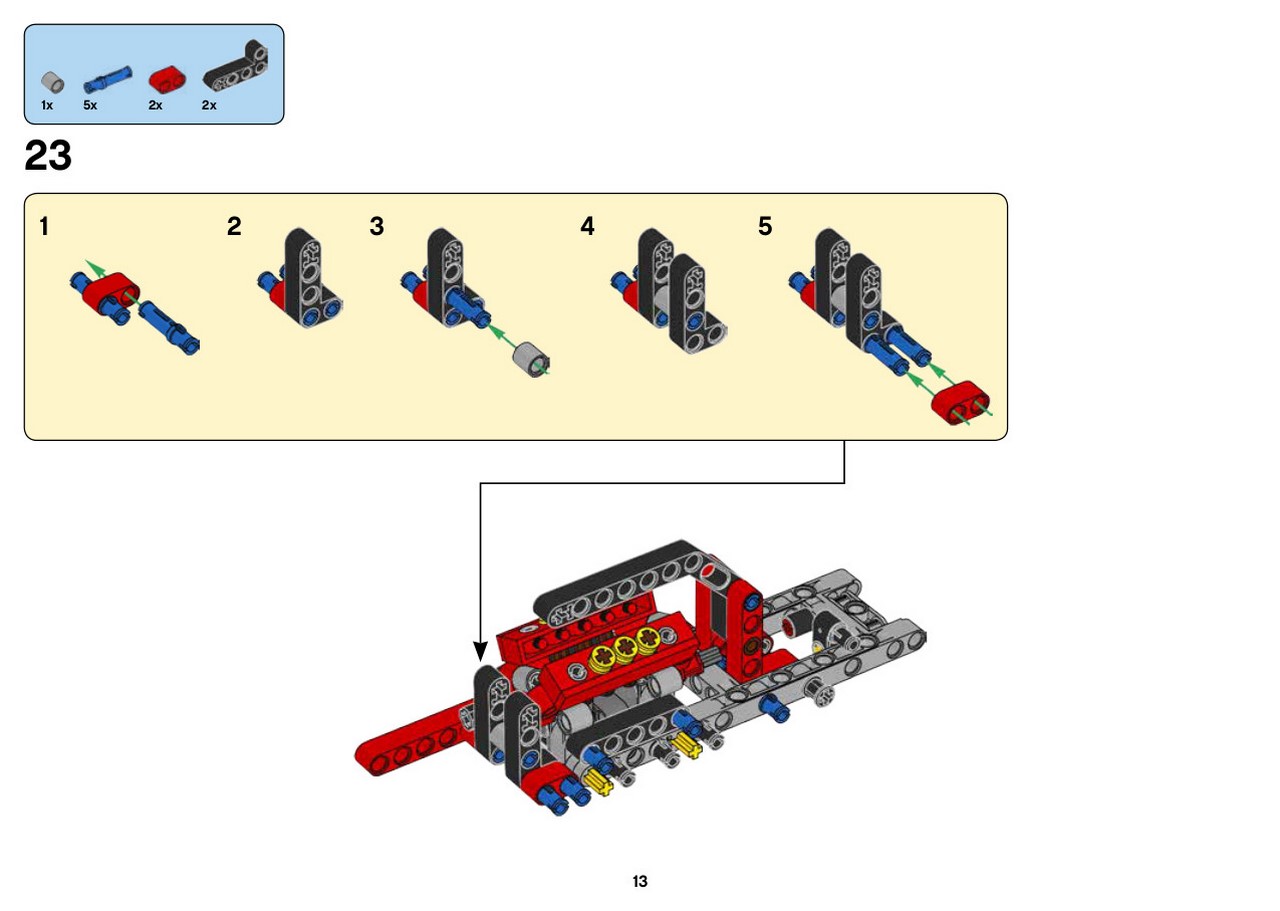 1x 5x 2x 2x

23

1 2 3 4 5

13