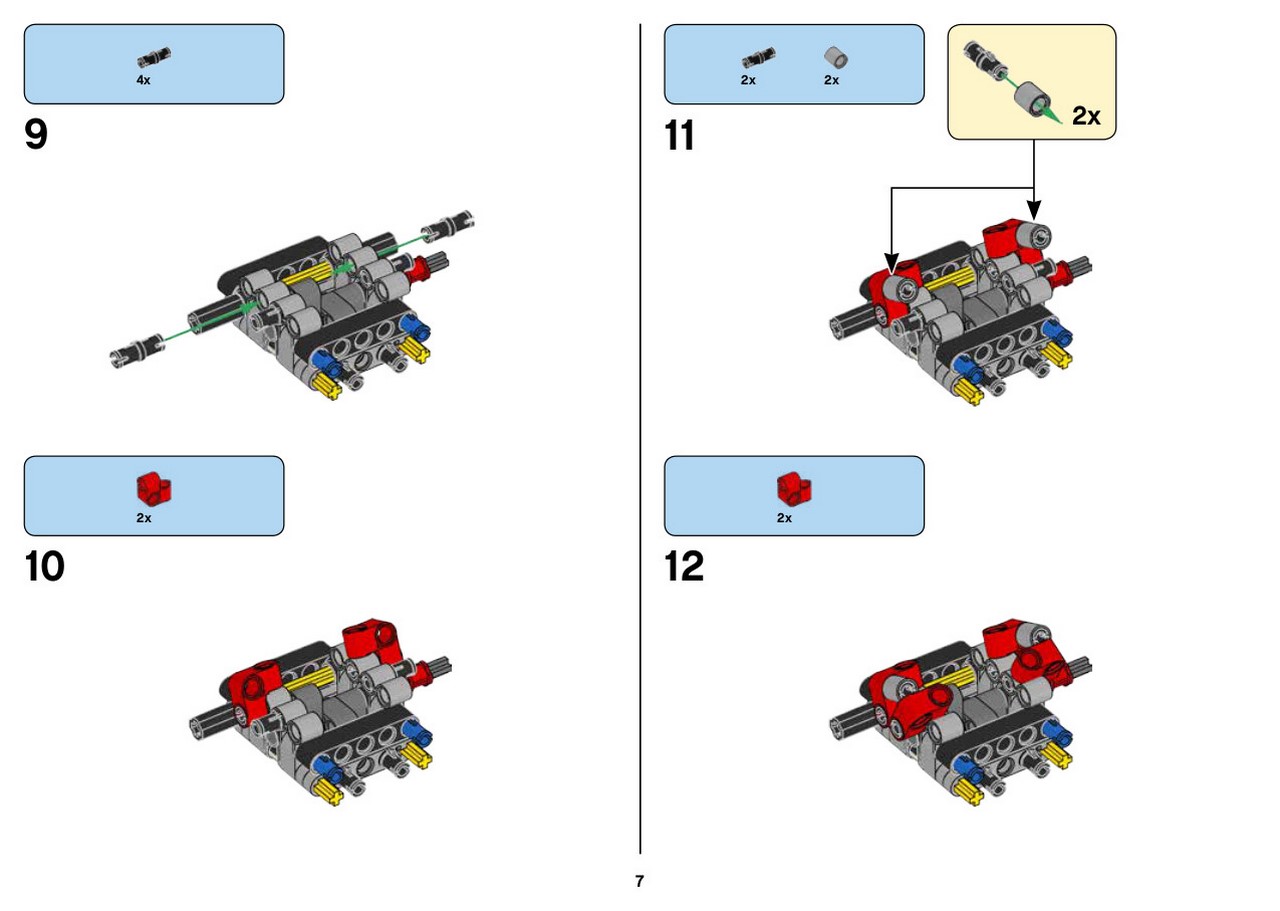 4x

9

2x

10

2x 2x

2x

11

2x

12

7