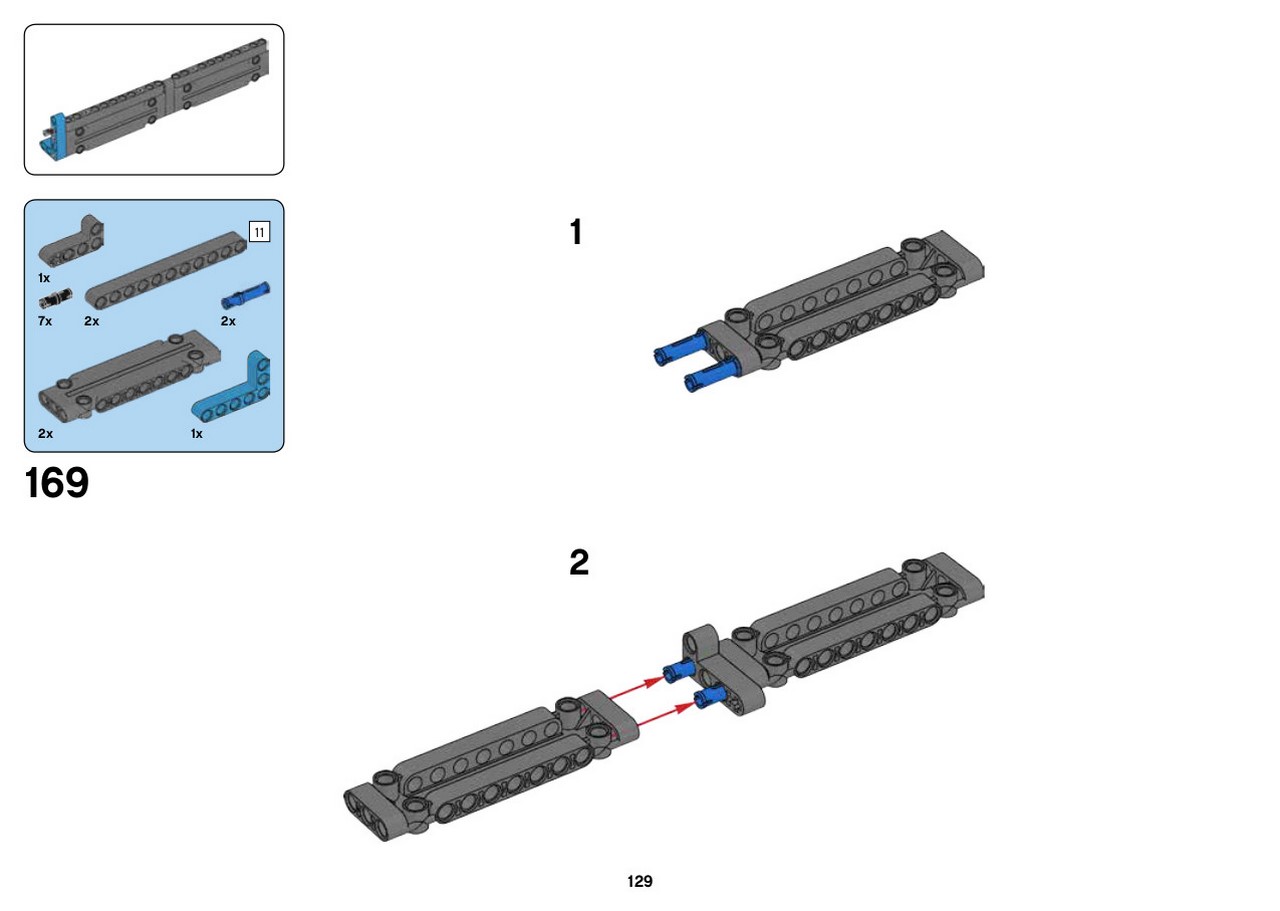 11

1x

7x 2x 2x

2x 1x

169

1

2

129