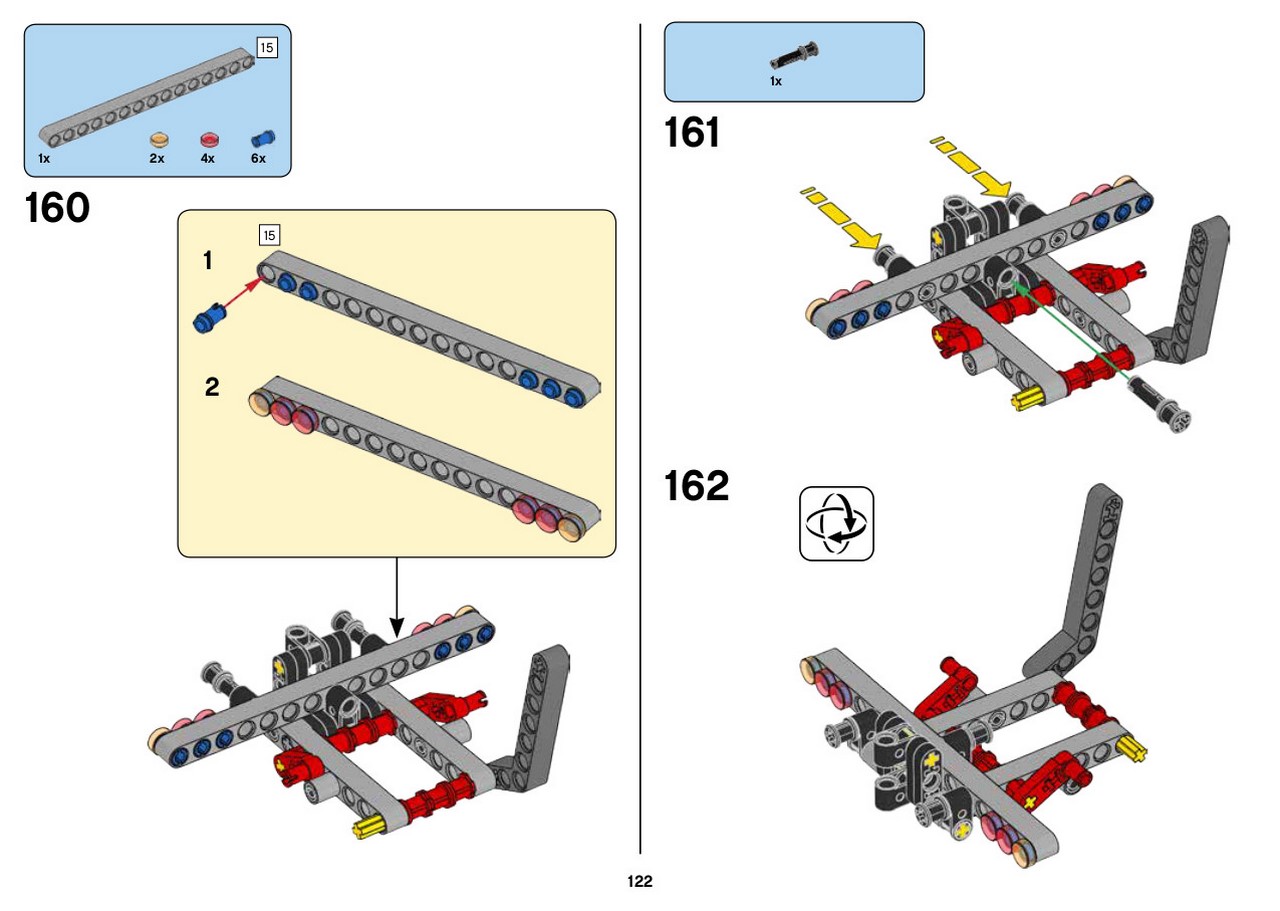 15

1x 2x 4x 6x

160

15

1

2

1x

161

162

122