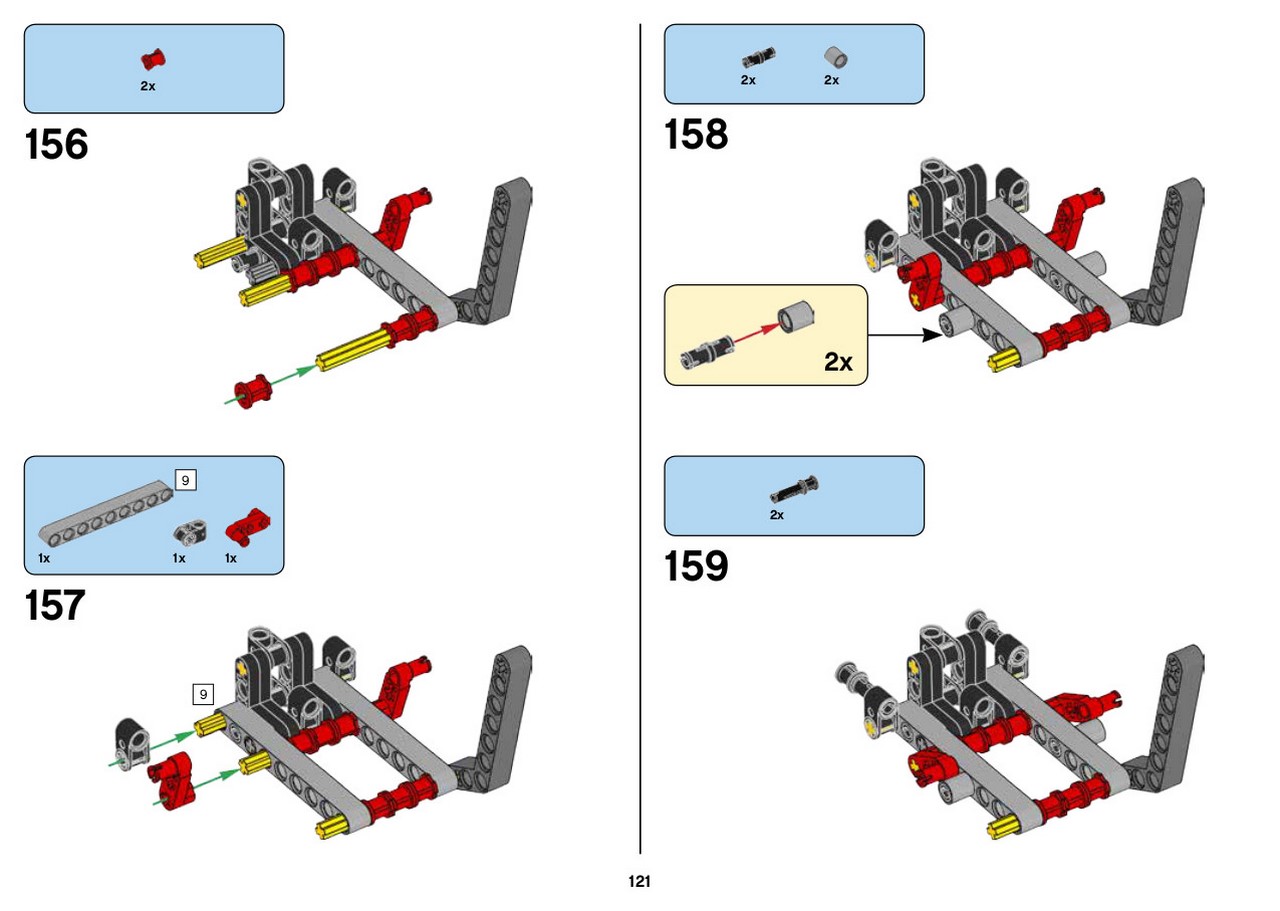 2x

156

9

1x 1x 1x

157

9

2x 2x

158

2x

2x

159

121