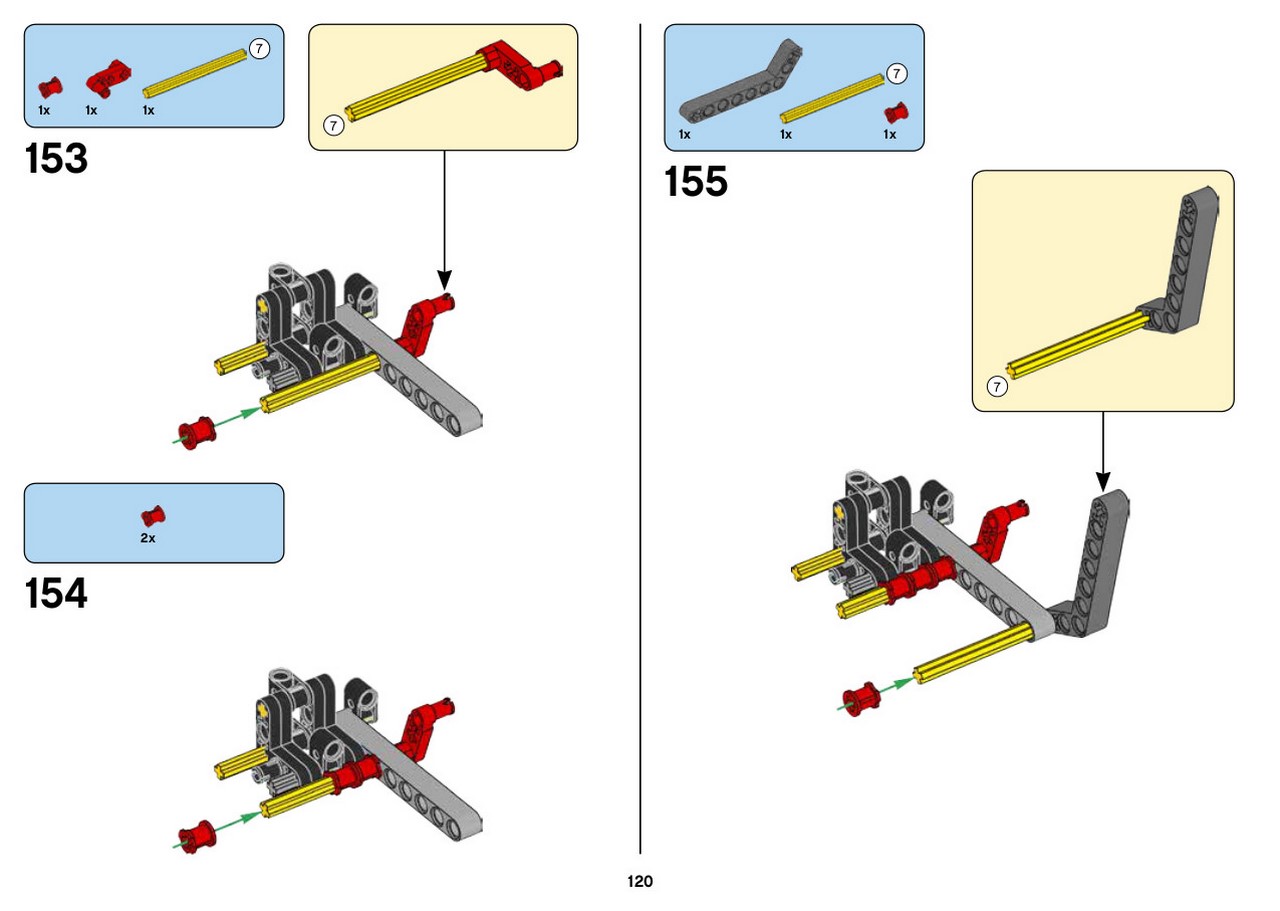 7
1x 1x 1x

7

153

2x

154

7
1x 1x 1x

155

7

120