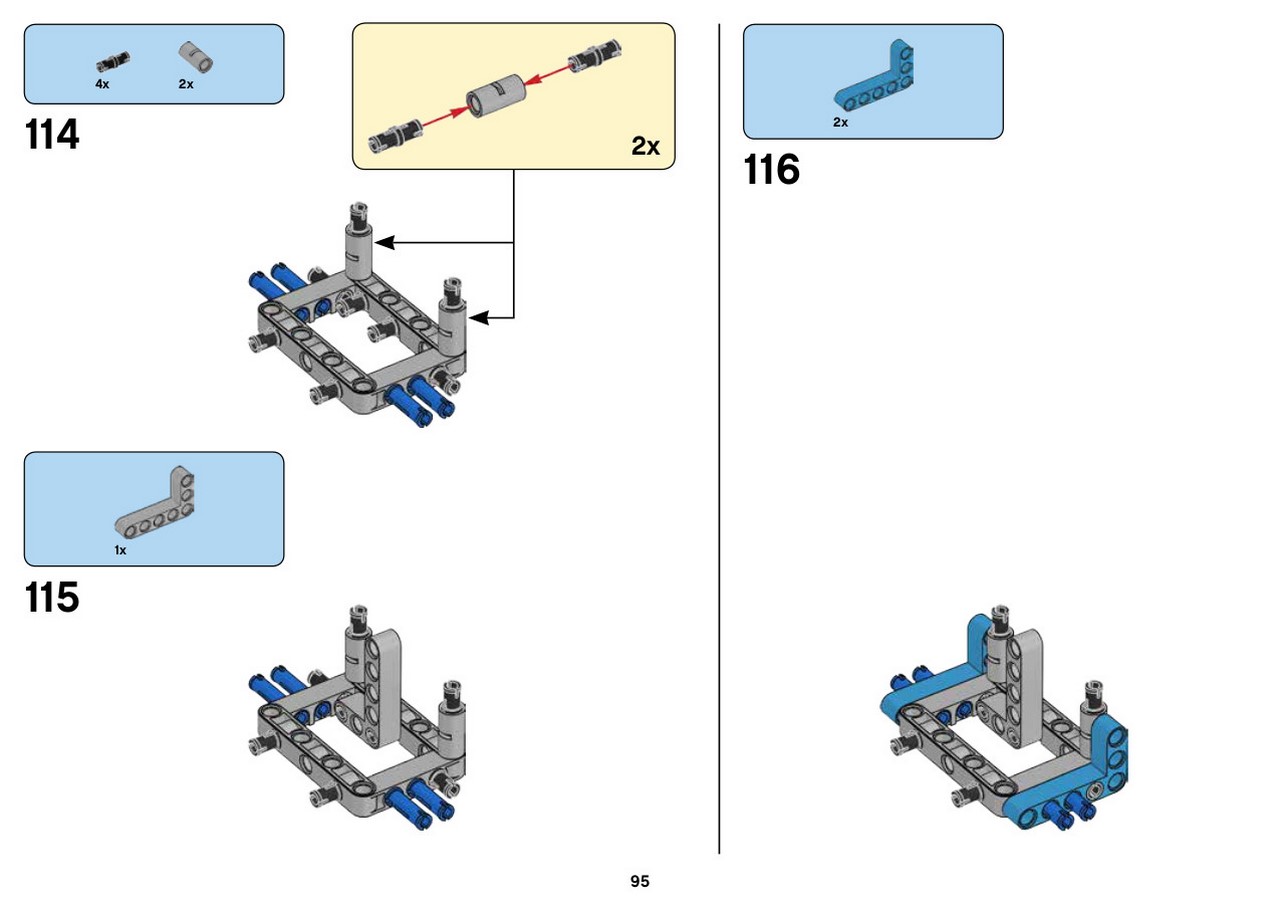 4x
2x

114

2x

1x

115

2x

116

95