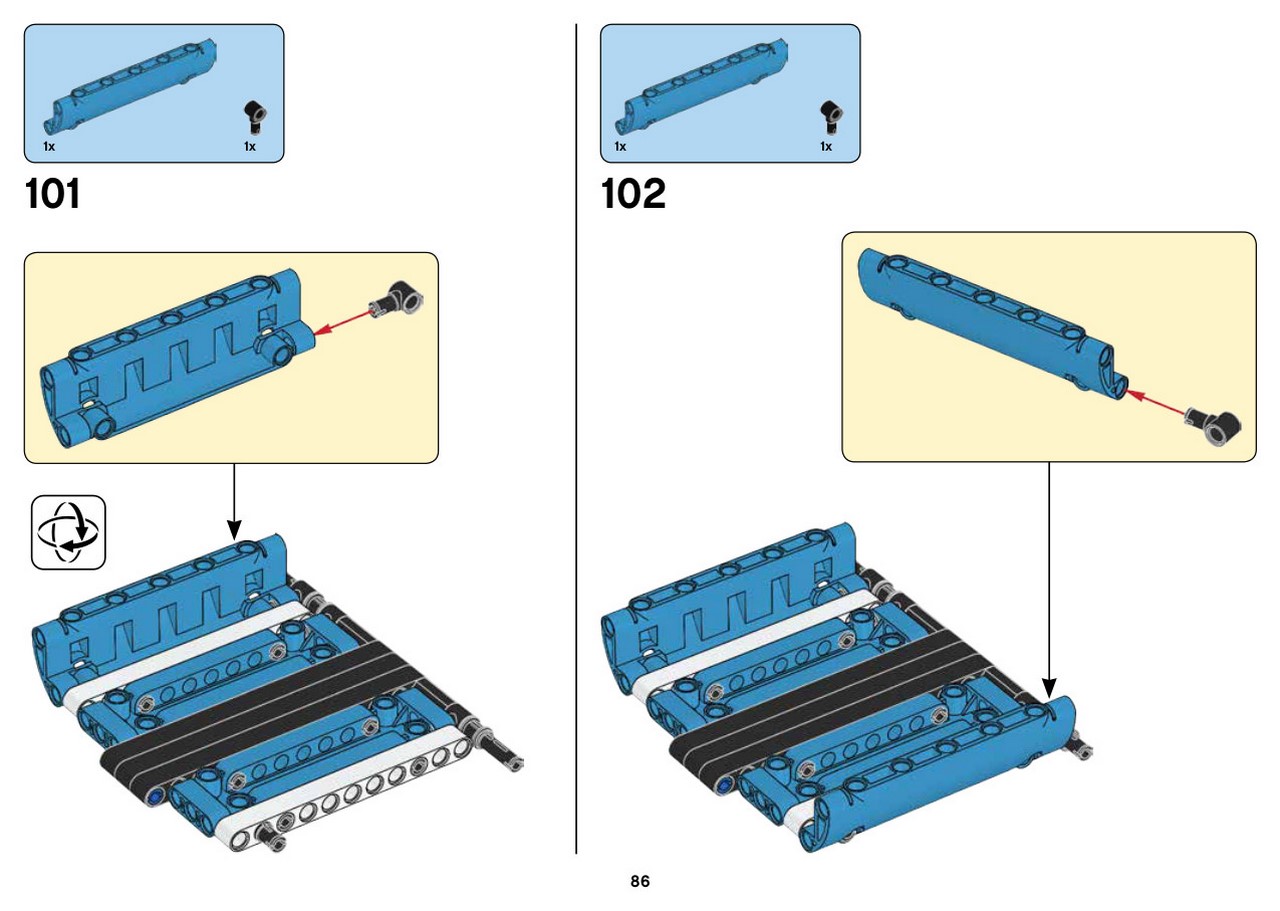 1x

1x

101

1x

1x

102

86