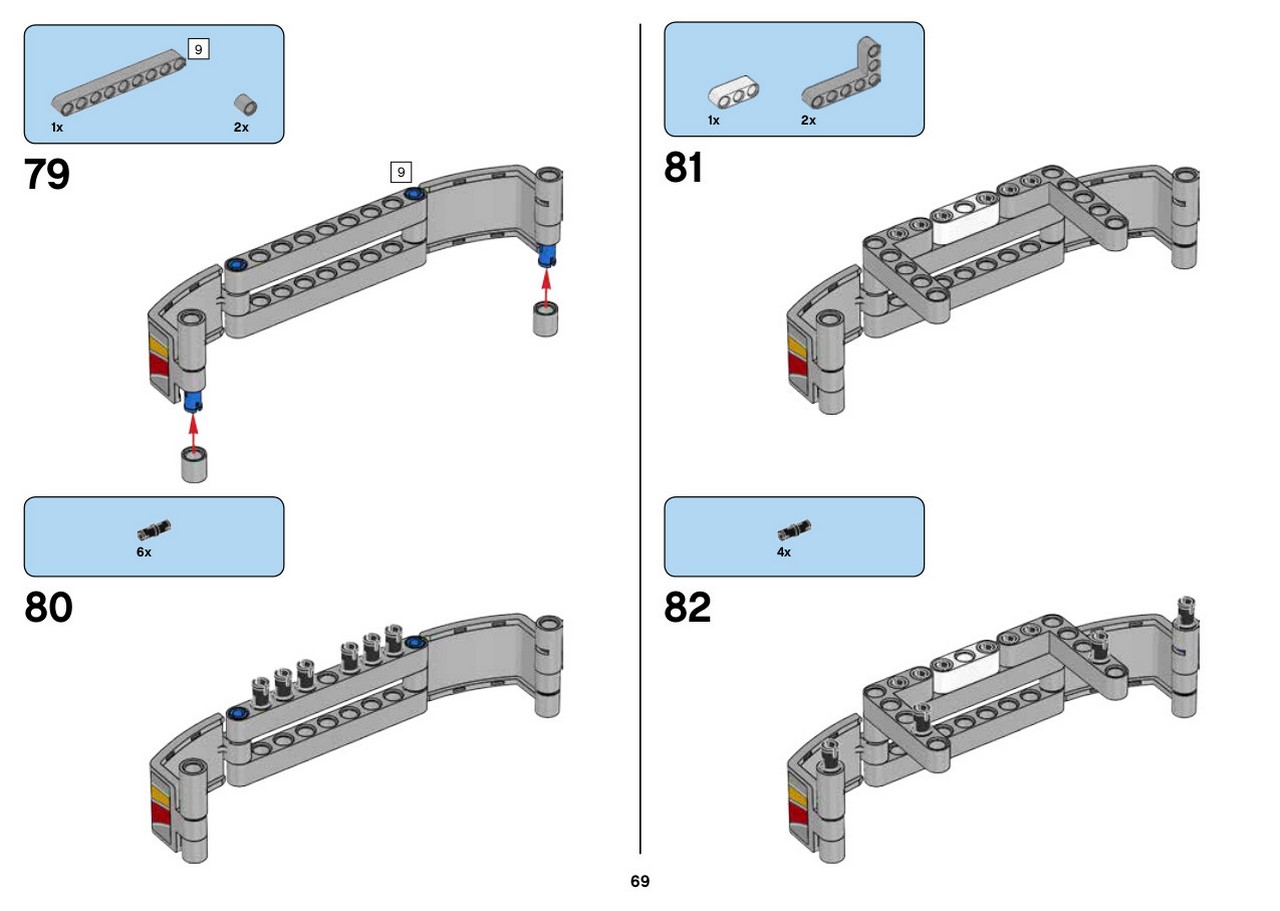 9

1x

2x

79

9

6x

80

1x

2x

81

4x

82

69