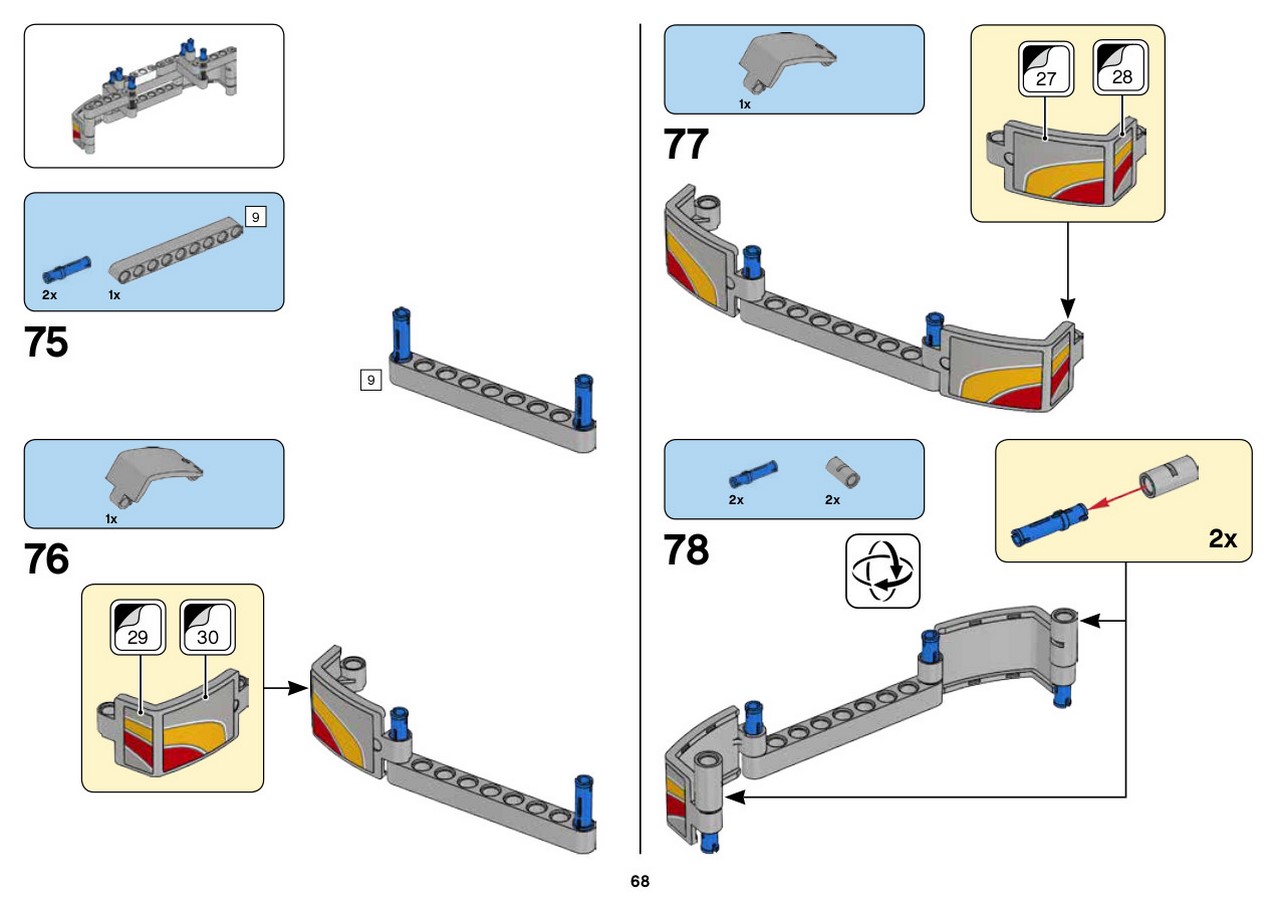 9

2x

1x

75

9

1x

76

29

30

1x

77

27

28

2x

2x

78

2x

68