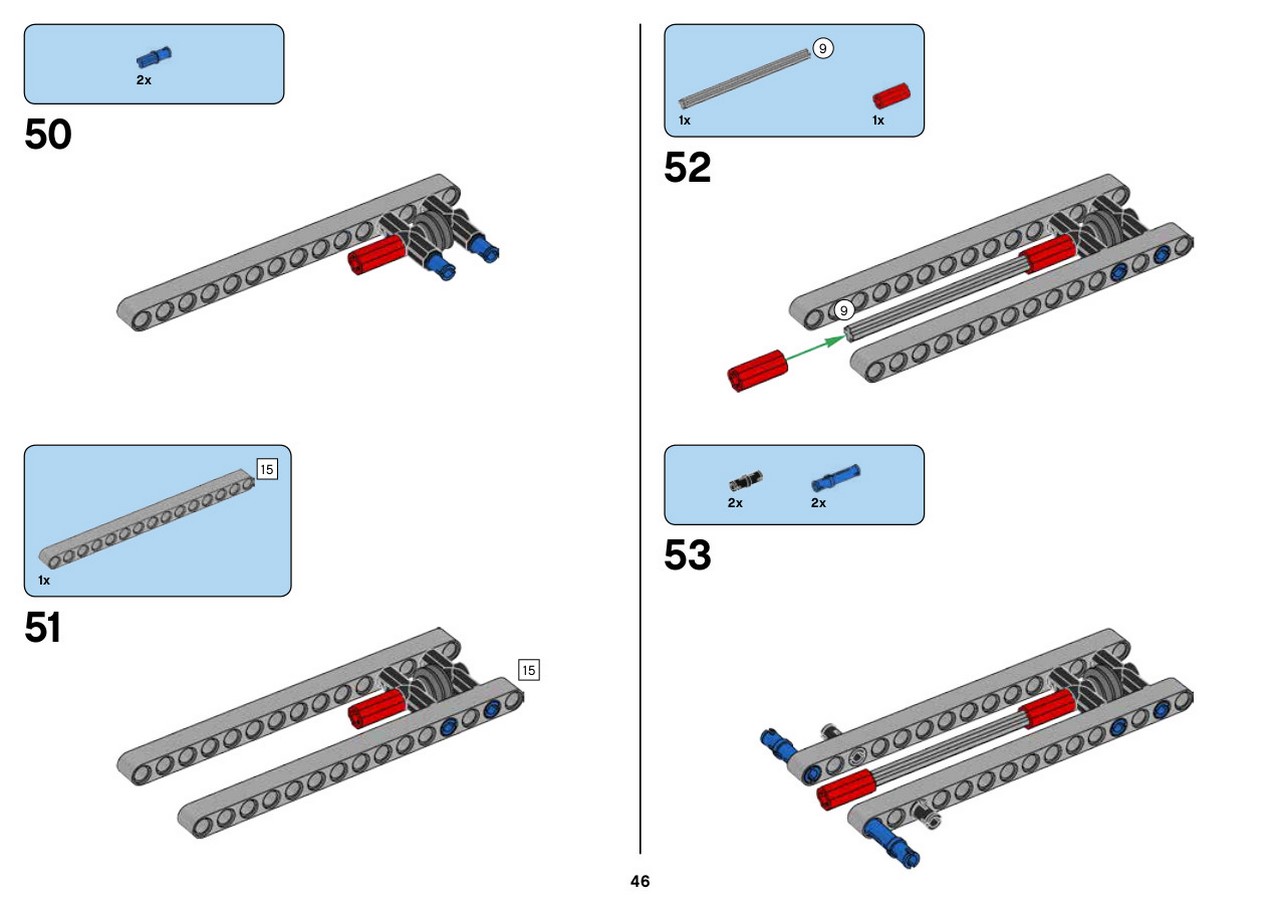 2x

50

15

1x

51

15

9

1x

1x

52

9

2x

2x

53

46