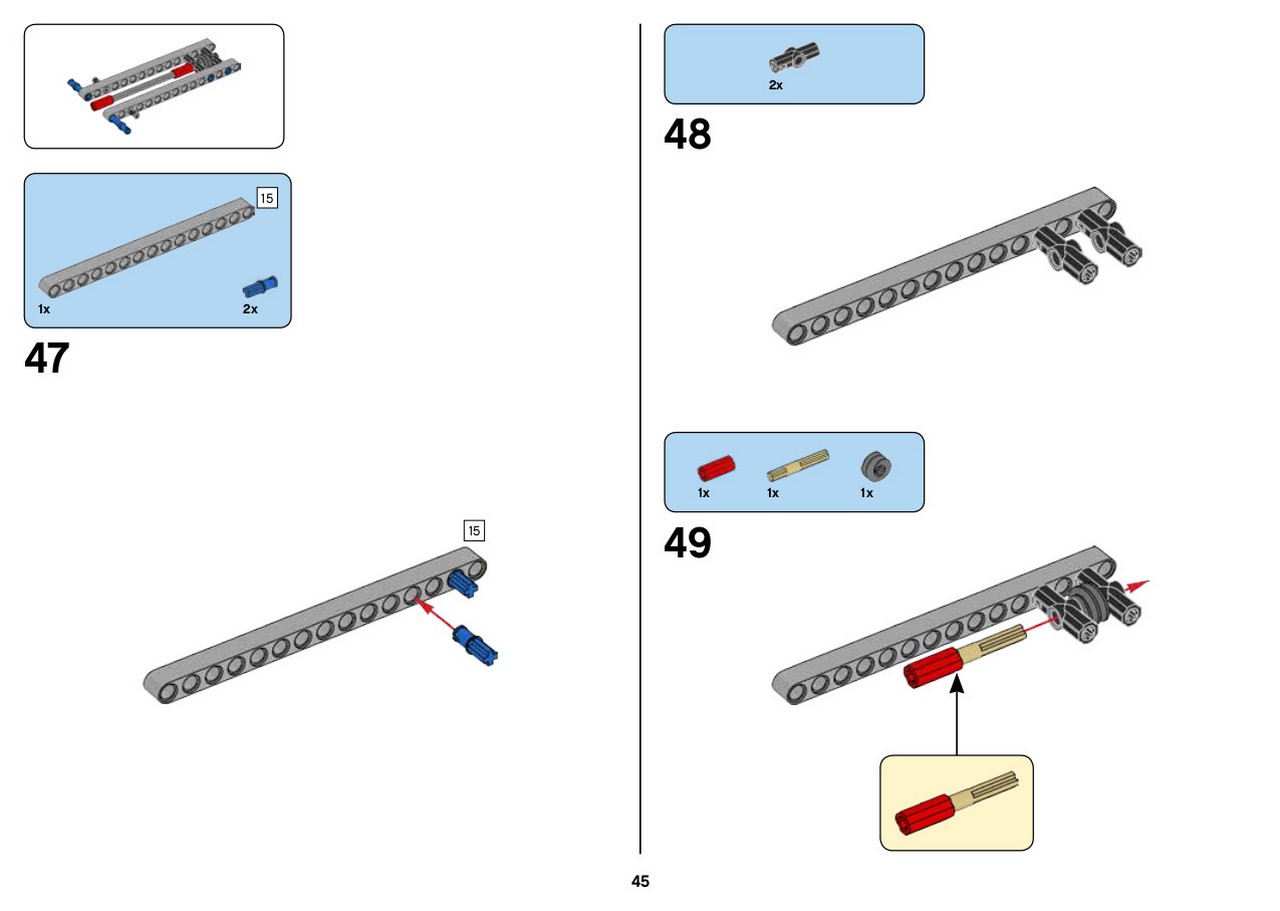 15

1x

2x

47

15

2x

48

1x

1x

1x

49

45