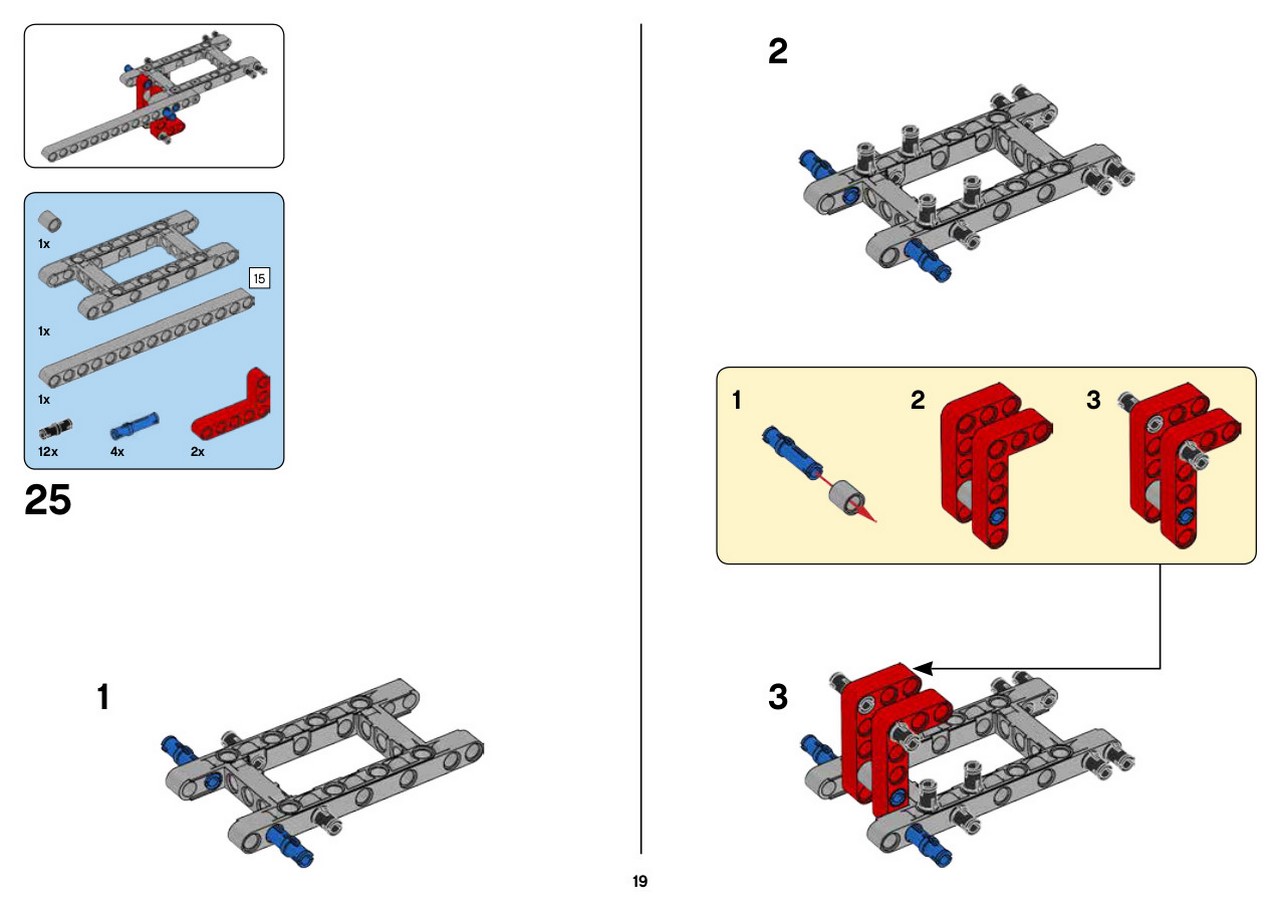 1x

15

1x

1x

12x

4x

2x

25

1

2

1

2

3

3

19