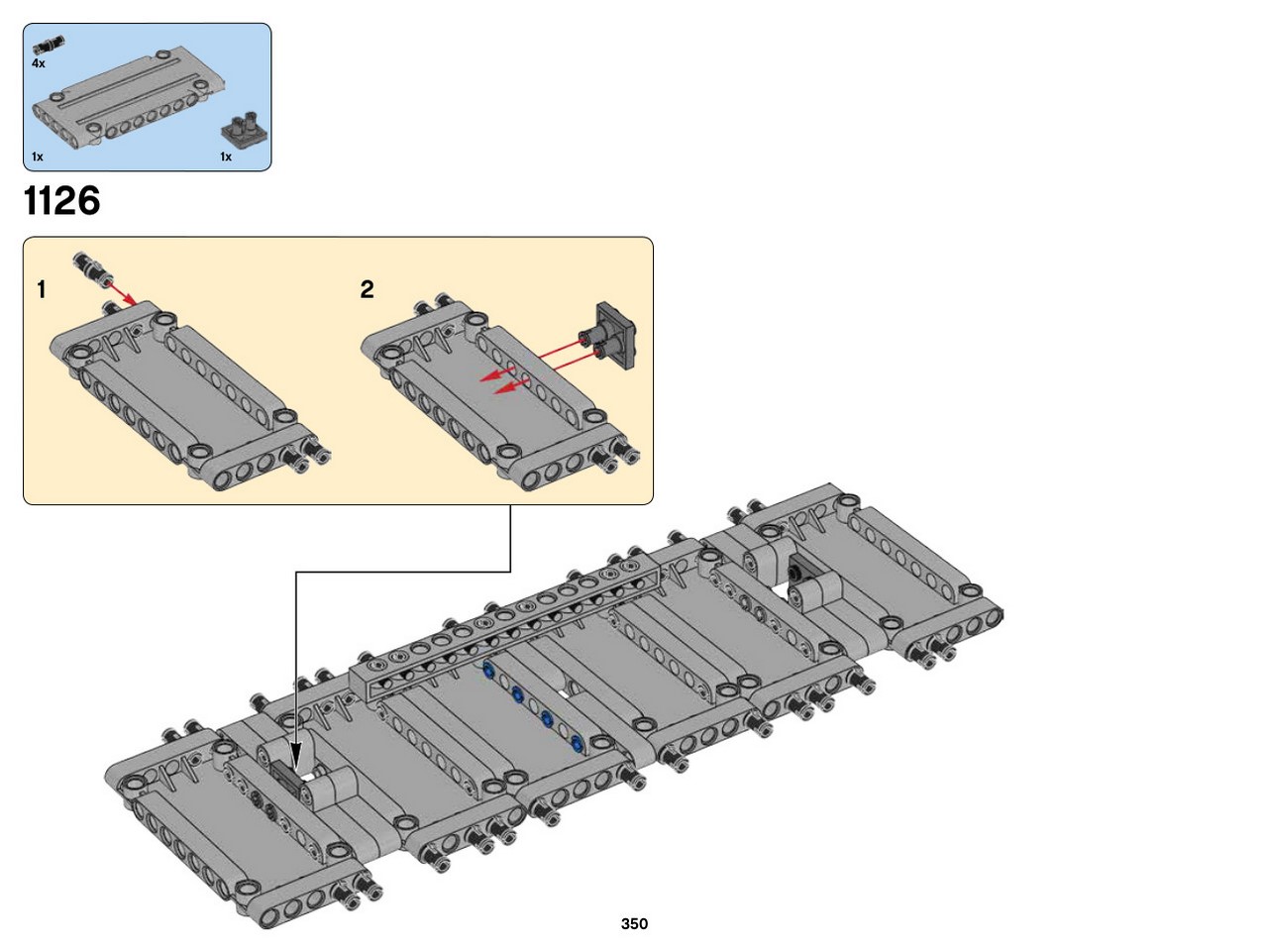 4x

1x

1x

1126

1

2

350