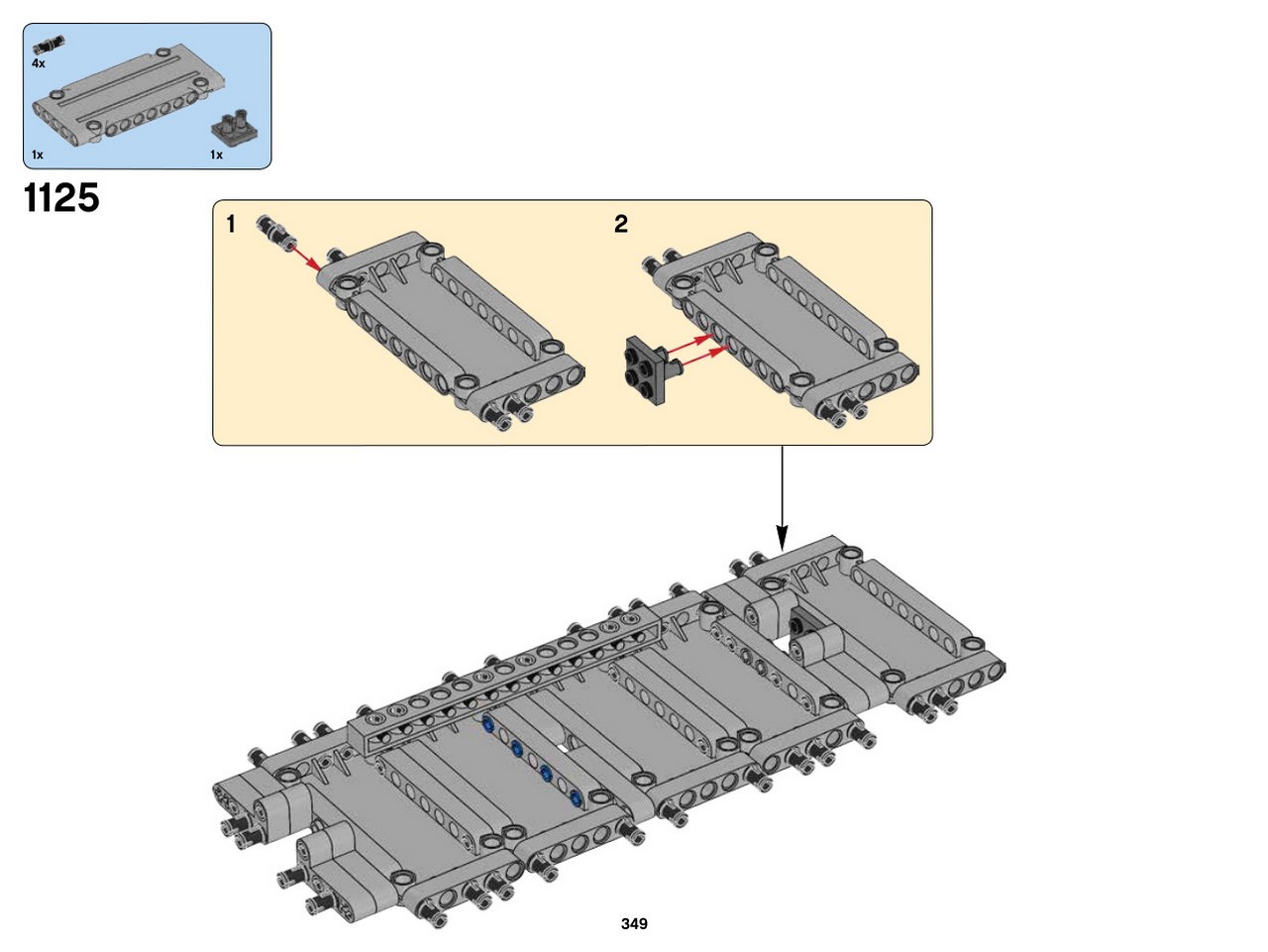 4x
1x
1x
1125
1
2
349