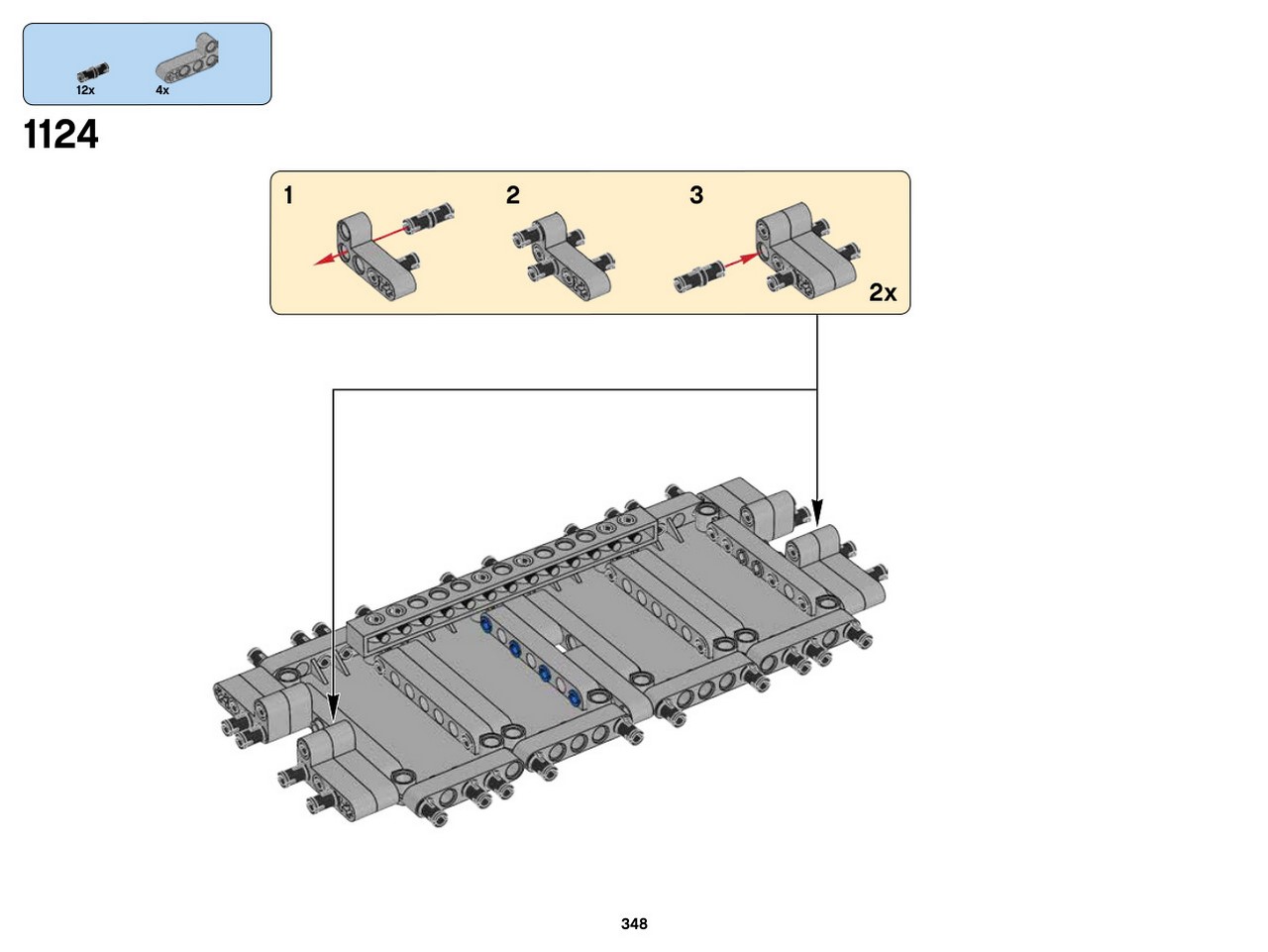 12x
4x

1124

1
2
3
2x

348