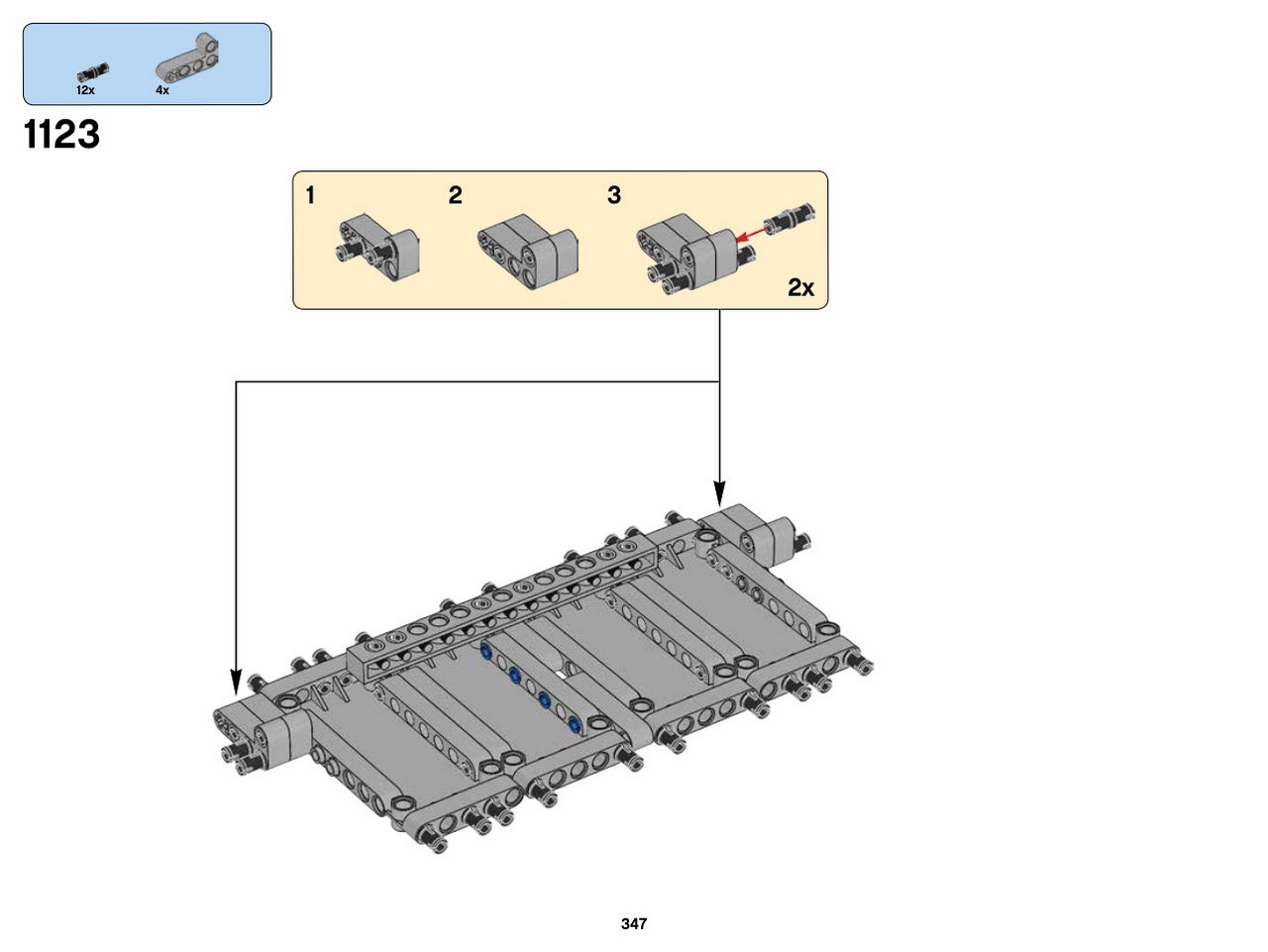 12x
4x

1123

1
2
3
2x

347