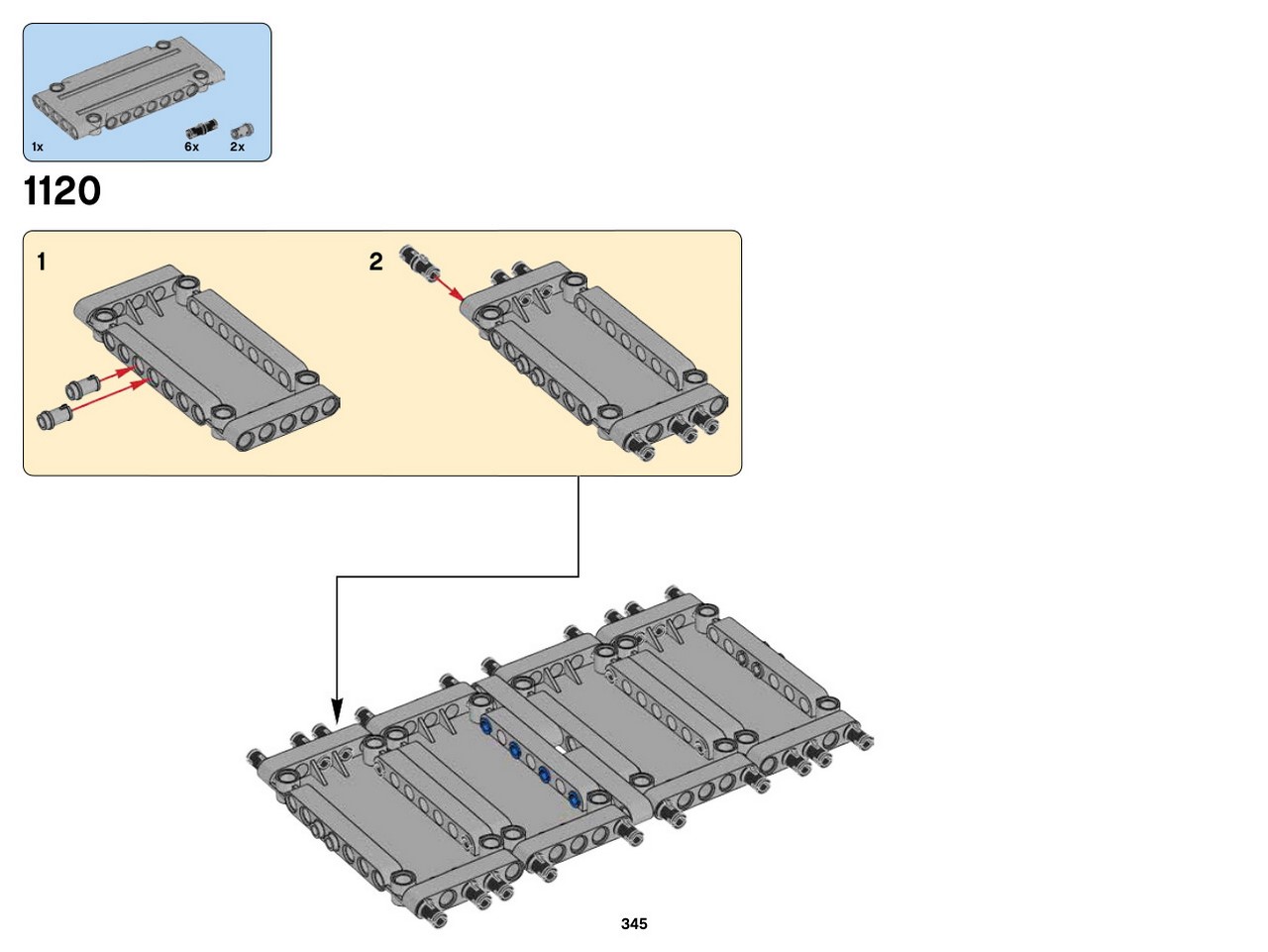 1x 6x 2x

1120

1

2

345