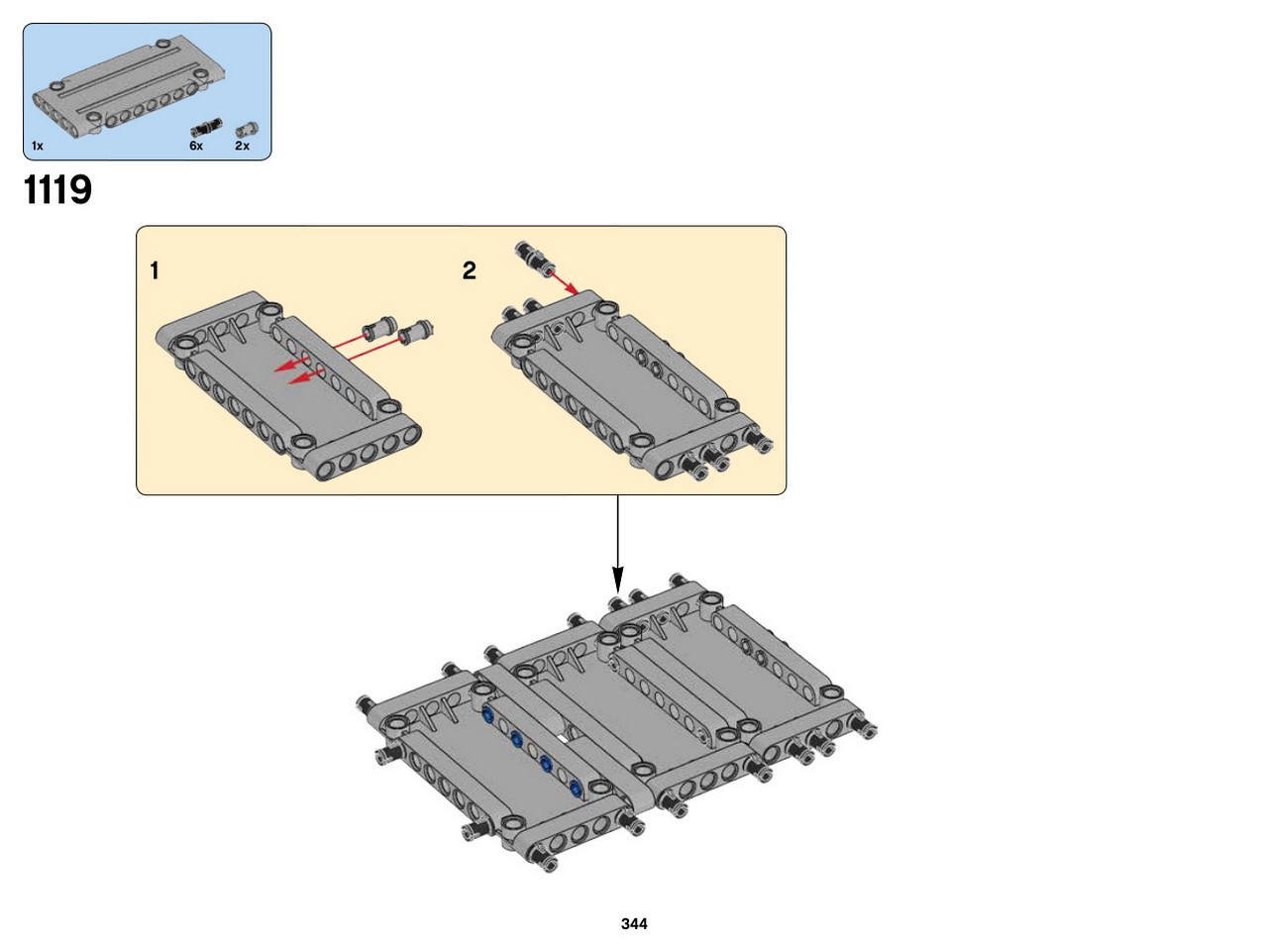 1x 6x 2x

1119

1

2

344