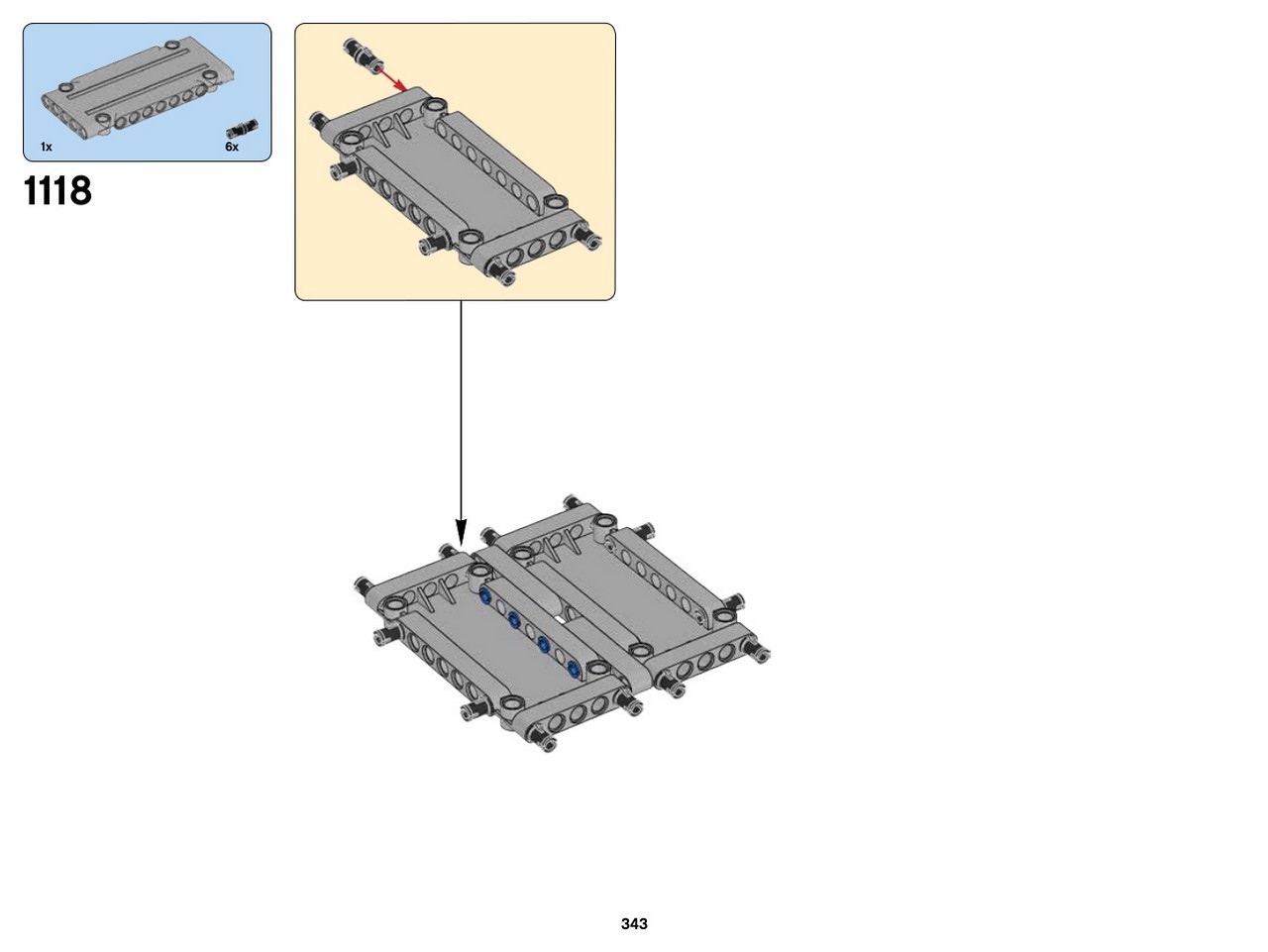 1x

6x

1118

343